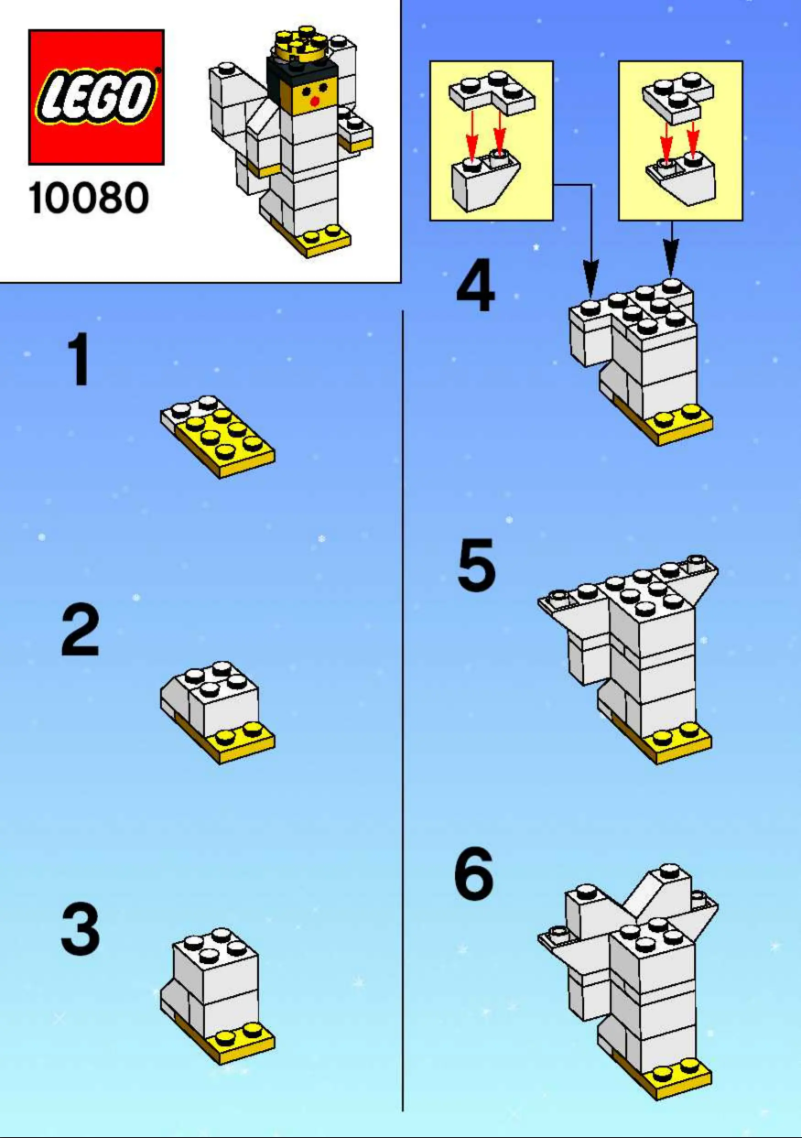 LEGO
10080

1

2

3

4

5

6