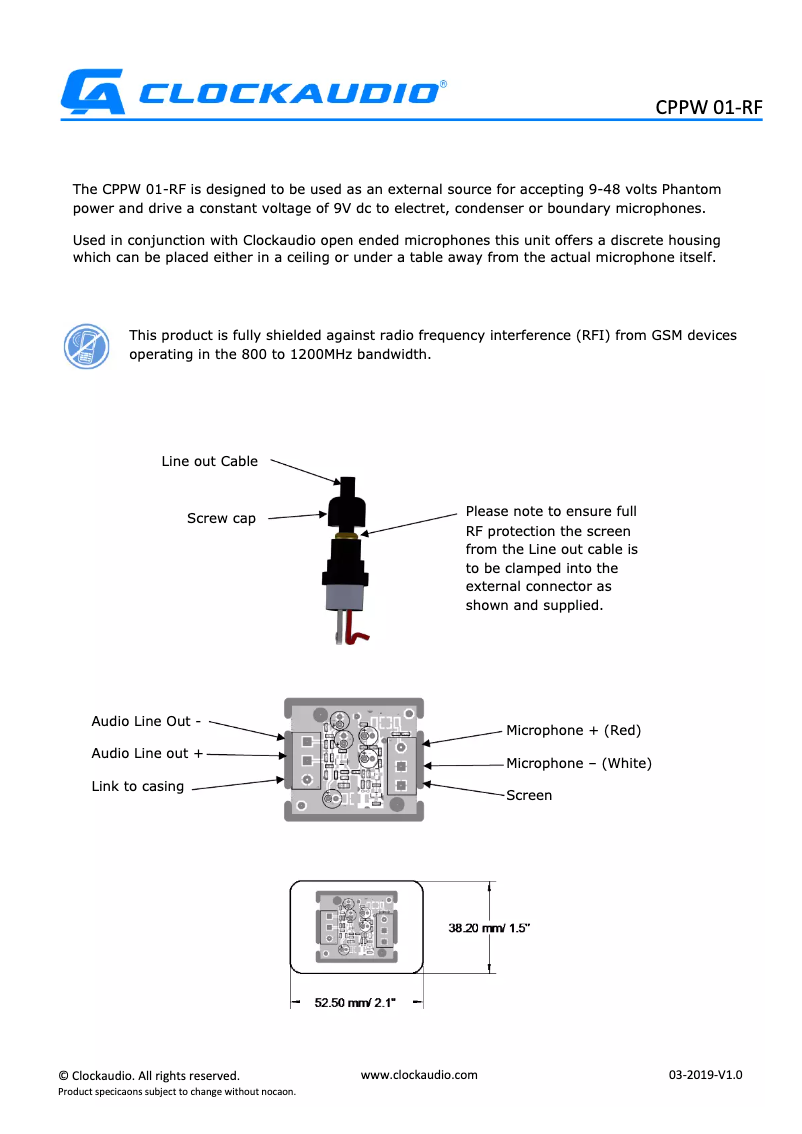 CLOCKAUDIO®

CPPW 01-RF

The CPPW 01-RF is designed to be used as an external source for accepting 9-48 volts Phantom power and drive a constant voltage of 9V dc to electret, condenser or boundary microphones.

Used in conjunction with Clockaudio open ended microphones this unit offers a discrete housing which can be placed either in a ceiling or under a table away from the actual microphone itself.

This product is fully shielded against radio frequency interference (RFI) from GSM devices operating in the 800 to 1200MHz bandwidth.

Line out Cable

Screw cap

Please note to ensure full RF protection the screen from the Line out cable is to be clamped into the external connector as shown and supplied.

Audio Line Out -

Audio Line out +

Link to casing

Microphone + (Red)

Microphone – (White)

Screen

38.20 mm/ 1.5"

52.50 mm/ 2.1"

© Clockaudio. All rights reserved.

Product specicaons subject to change without nocaon.

www.clockaudio.com

03-2019-V1.0