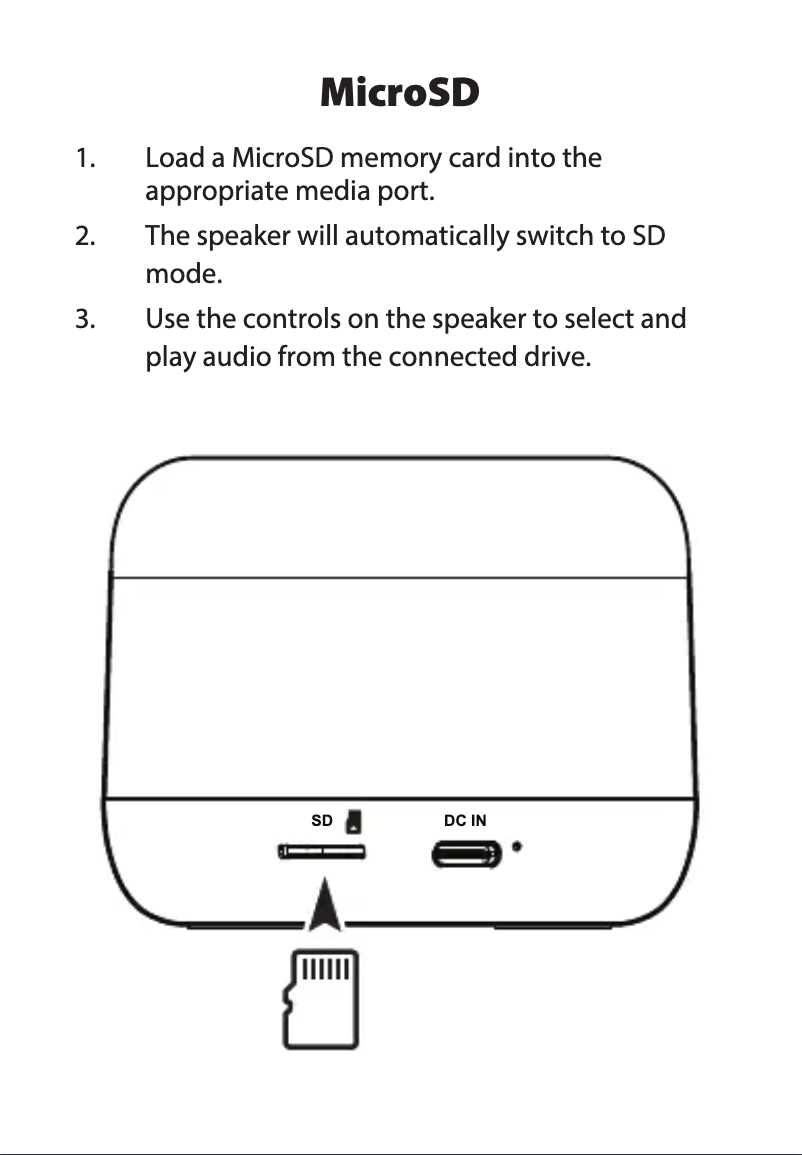 MicroSD

1. Load a MicroSD memory card into the appropriate media port.

2. The speaker will automatically switch to SD mode.

3. Use the controls on the speaker to select and play audio from the connected drive.

SD

DC IN