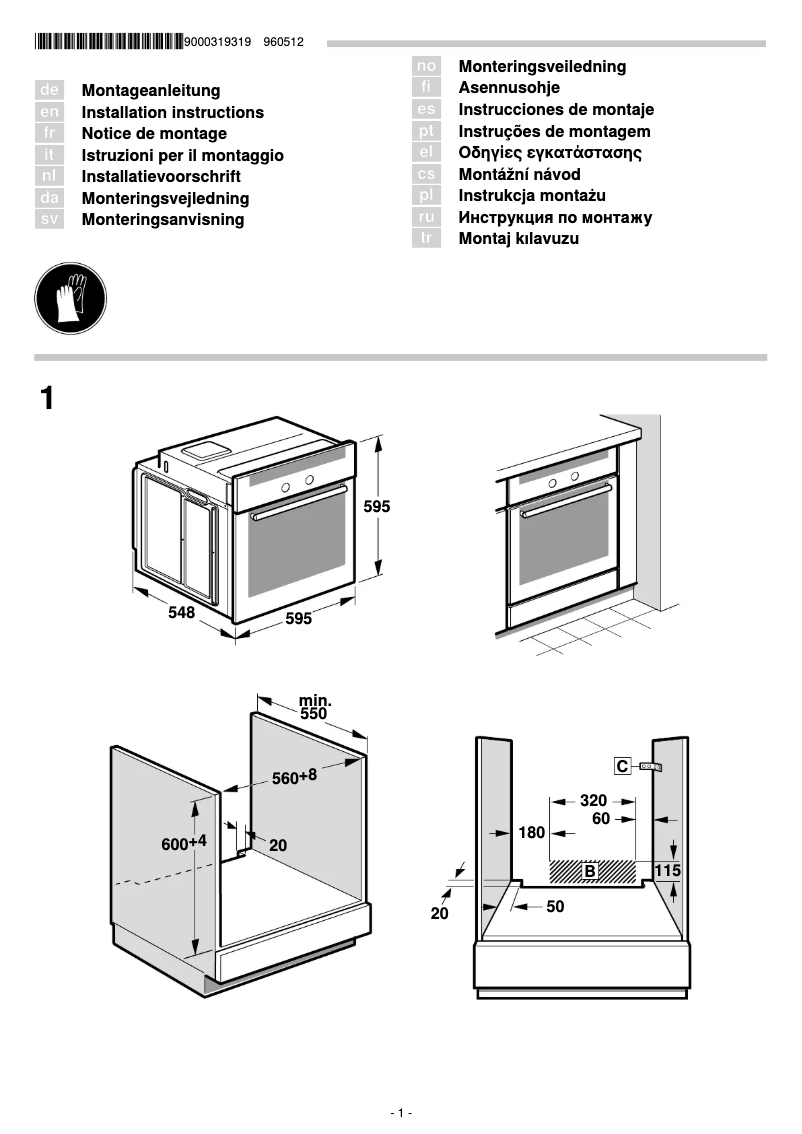 9000319319 960512

de Montageanleitung
en Installation instructions
fr Notice de montage
it Istruzioni per il montaggio
nl Installatievoorschrift
da Monteringsvejledning
sv Monteringsanvisning

no Monteringsveiledning
fi Asennusohje
es Instrucciones de montaje
pt Instruções de montagem
el Οδηγίες εγκατάστασης
cs Montážní návod
pl Instrukcja montażu
ru Инструкция по монтажу
tr Montaj kılavuzu

1

595
548
595

min. 550
$560^{+8}$
$600^{+4}$
20

C
320
60
180
B
115
20
50

- 1 -