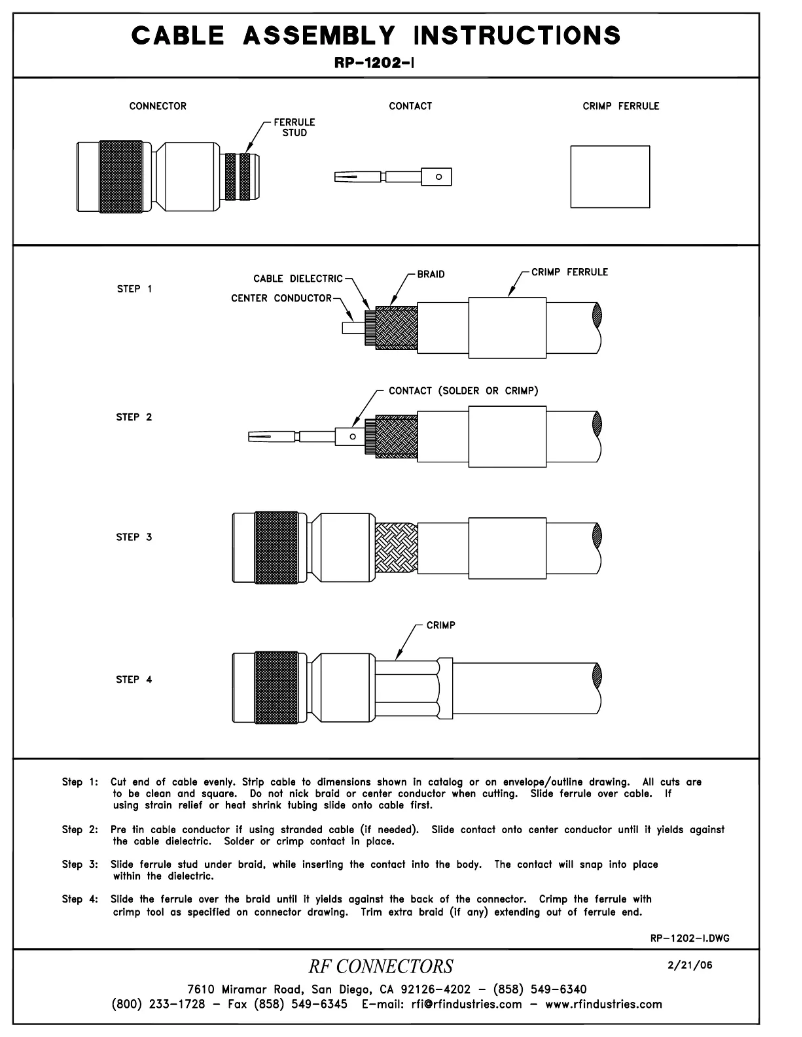 CABLE ASSEMBLY INSTRUCTIONS

RP-1202-I

CONNECTOR

FERRULE STUD

CONTACT

CRIMP FERRULE

STEP 1

CABLE DIELECTRIC

CENTER CONDUCTOR

BRAID

CRIMP FERRULE

STEP 2

CONTACT (SOLDER OR CRIMP)

STEP 3

STEP 4

CRIMP

Step 1: Cut end of cable evenly. Strip cable to dimensions shown in catalog or on envelope/outline drawing. All cuts are to be clean and square. Do not nick braid or center conductor when cutting. Slide ferrule over cable. If using strain relief or heat shrink tubing slide onto cable first.

Step 2: Pre tin cable conductor if using stranded cable (if needed). Slide contact onto center conductor until it yields against the cable dielectric. Solder or crimp contact in place.

Step 3: Slide ferrule stud under braid, while inserting the contact into the body. The contact will snap into place within the dielectric.

Step 4: Slide the ferrule over the braid until it yields against the back of the connector. Crimp the ferrule with crimp tool as specified on connector drawing. Trim extra braid (if any) extending out of ferrule end.

RP-1202-I.DWG

RF CONNECTORS

2/21/06

7610 Miramar Road, San Diego, CA 92126-4202 - (858) 549-6340
(800) 233-1728 - Fax (858) 549-6345 E-mail: rfi@rfindustries.com - www.rfindustries.com