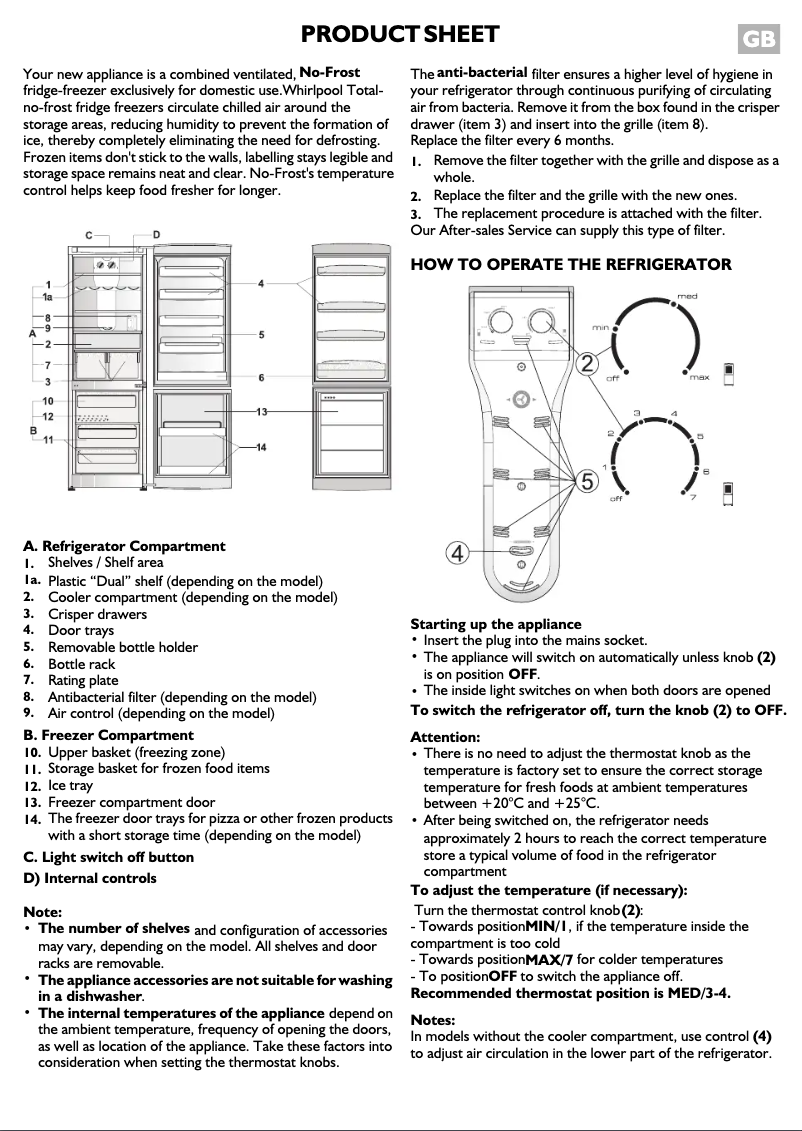 PRODUCT SHEET

GB

Your new appliance is a combined ventilated, No-Frost fridge-freezer exclusively for domestic use.Whirlpool Total-no-frost fridge freezers circulate chilled air around the storage areas, reducing humidity to prevent the formation of ice, thereby completely eliminating the need for defrosting. Frozen items don't stick to the walls, labelling stays legible and storage space remains neat and clear. No-Frost's temperature control helps keep food fresher for longer.

C D 1 1a 8 9 A 2 7 3 10 12 B 11 4 5 6 13 14

A. Refrigerator Compartment
1. Shelves / Shelf area
1a. Plastic “Dual” shelf (depending on the model)
2. Cooler compartment (depending on the model)
3. Crisper drawers
4. Door trays
5. Removable bottle holder
6. Bottle rack
7. Rating plate
8. Antibacterial filter (depending on the model)
9. Air control (depending on the model)

B. Freezer Compartment
10. Upper basket (freezing zone)
11. Storage basket for frozen food items
12. Ice tray
13. Freezer compartment door
14. The freezer door trays for pizza or other frozen products with a short storage time (depending on the model)

C. Light switch off button

D) Internal controls

Note:
• The number of shelves and configuration of accessories may vary, depending on the model. All shelves and door racks are removable.
• The appliance accessories are not suitable for washing in a dishwasher.
• The internal temperatures of the appliance depend on the ambient temperature, frequency of opening the doors, as well as location of the appliance. Take these factors into consideration when setting the thermostat knobs.

The anti-bacterial filter ensures a higher level of hygiene in your refrigerator through continuous purifying of circulating air from bacteria. Remove it from the box found in the crisper drawer (item 3) and insert into the grille (item 8).
Replace the filter every 6 months.
1. Remove the filter together with the grille and dispose as a whole.
2. Replace the filter and the grille with the new ones.
3. The replacement procedure is attached with the filter.
Our After-sales Service can supply this type of filter.

HOW TO OPERATE THE REFRIGERATOR

med min off max 2 3 4 2 5 1 6 off 7 5 4

Starting up the appliance
• Insert the plug into the mains socket.
• The appliance will switch on automatically unless knob (2) is on position OFF.
• The inside light switches on when both doors are opened
To switch the refrigerator off, turn the knob (2) to OFF.

Attention:
• There is no need to adjust the thermostat knob as the temperature is factory set to ensure the correct storage temperature for fresh foods at ambient temperatures between +20°C and +25°C.
• After being switched on, the refrigerator needs approximately 2 hours to reach the correct temperature store a typical volume of food in the refrigerator compartment
To adjust the temperature (if necessary):
Turn the thermostat control knob(2):
- Towards positionMIN/1, if the temperature inside the compartment is too cold
- Towards positionMAX/7 for colder temperatures
- To positionOFF to switch the appliance off.
Recommended thermostat position is MED/3-4.

Notes:
In models without the cooler compartment, use control (4) to adjust air circulation in the lower part of the refrigerator.