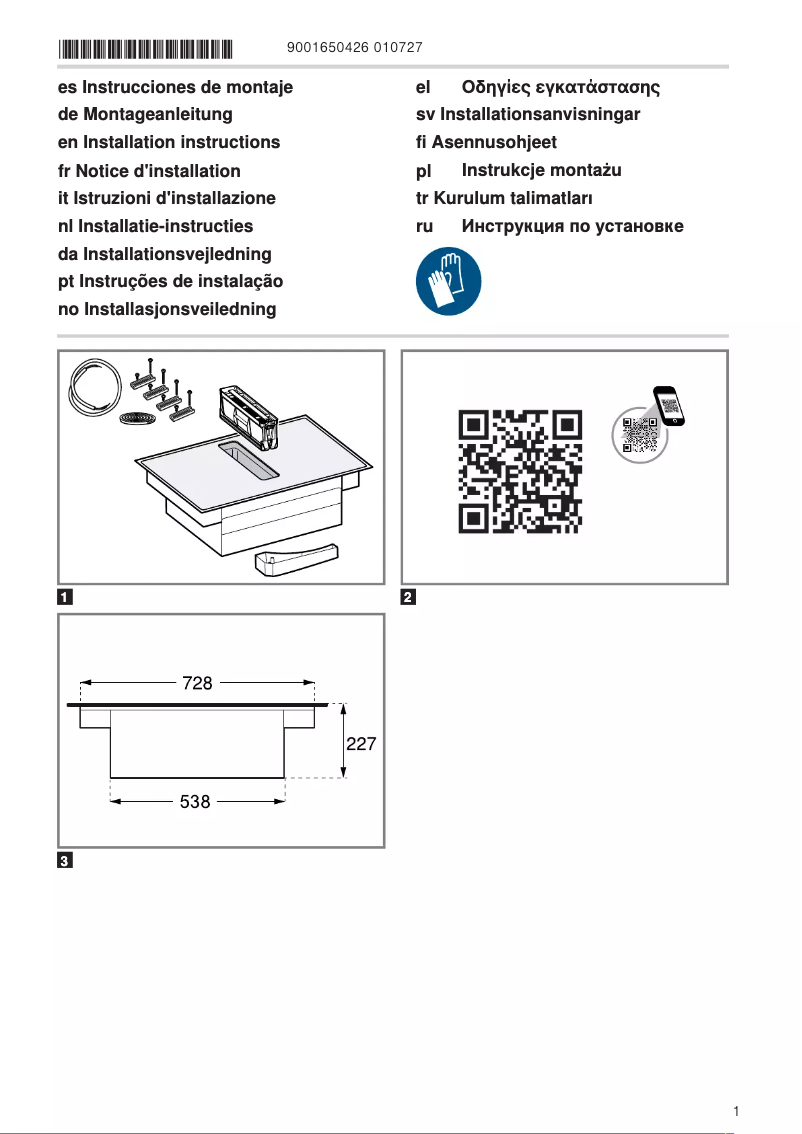 9001650426 010727

es Instrucciones de montaje
de Montageanleitung
en Installation instructions
fr Notice d'installation
it Istruzioni d'installazione
nl Installatie-instructies
da Installationsvejledning
pt Instruções de instalação
no Installasjonsveiledning

el Οδηγίες εγκατάστασης
sv Installationsanvisningar
fi Asennusohjeet
pl Instrukcje montażu
tr Kurulum talimatları
ru Инструкция по установке

1

2

728

227

538

3

1