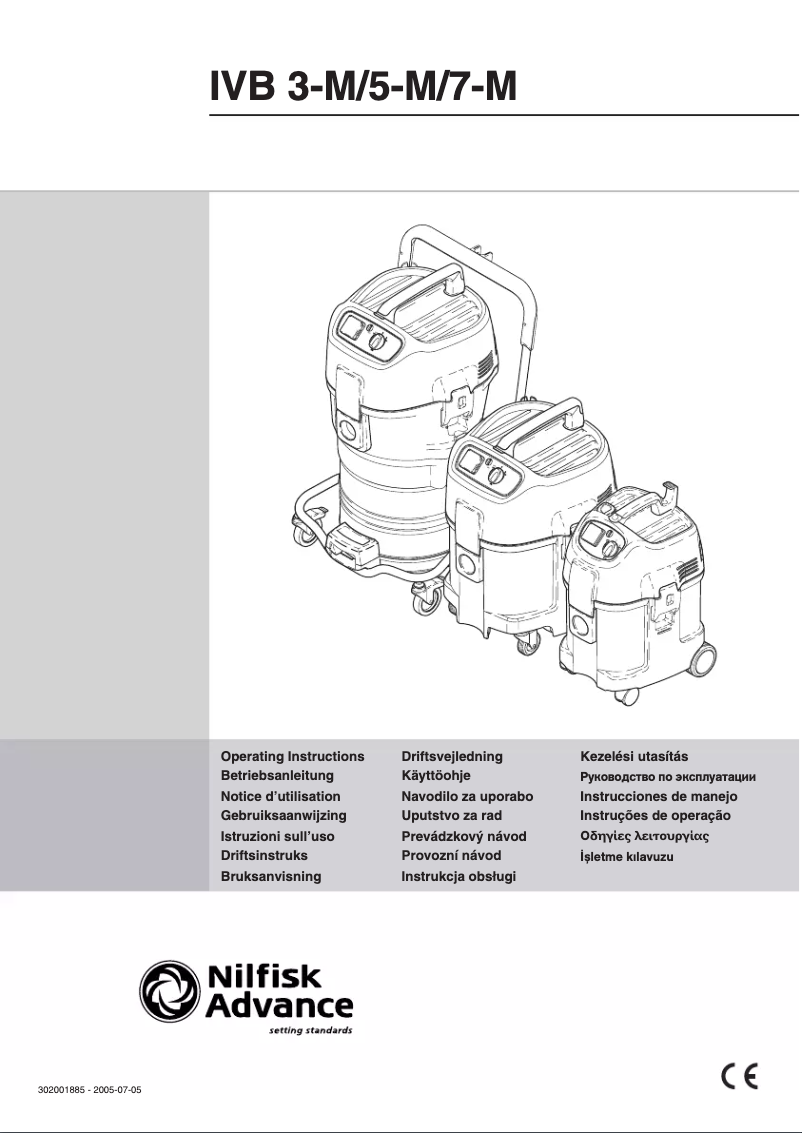 IVB 3-M/5-M/7-M

Operating Instructions
Betriebsanleitung
Notice d'utilisation
Gebruiksaanwijzing
Istruzioni sull'uso
Driftsinstruks
Bruksanvisning

Driftsvejledning
Käyttöohje
Navodilo za uporabo
Uputstvo za rad
Prevádzkový návod
Provozní návod
Instrukcja obsługi

Kezelési utasítás
Руководство по эксплуатации
Instrucciones de manejo
Instruções de operação
Οδηγίες λειτουργίας
İşletme kılavuzu

Nilfisk Advance
setting standards

302001885 - 2005-07-05

CE