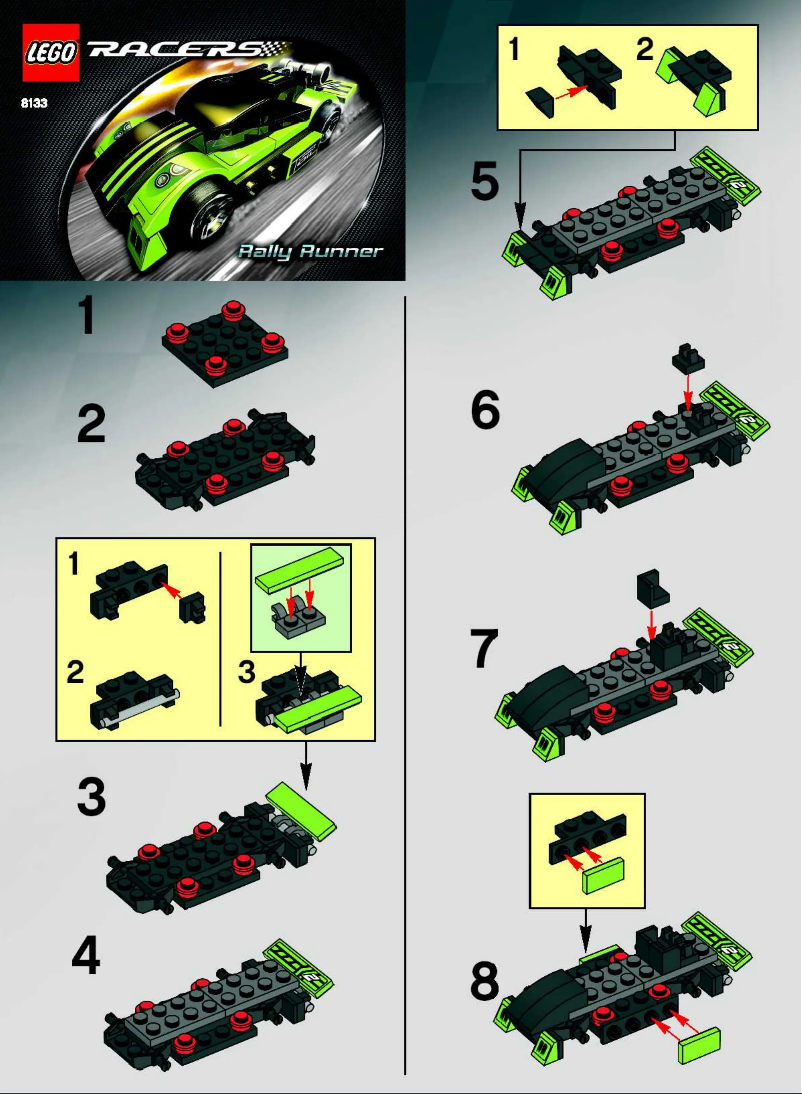 LEGO RACERS
8133
Rally Runner

1

2

1
2
3

3

4

1 2

5

6

7

8