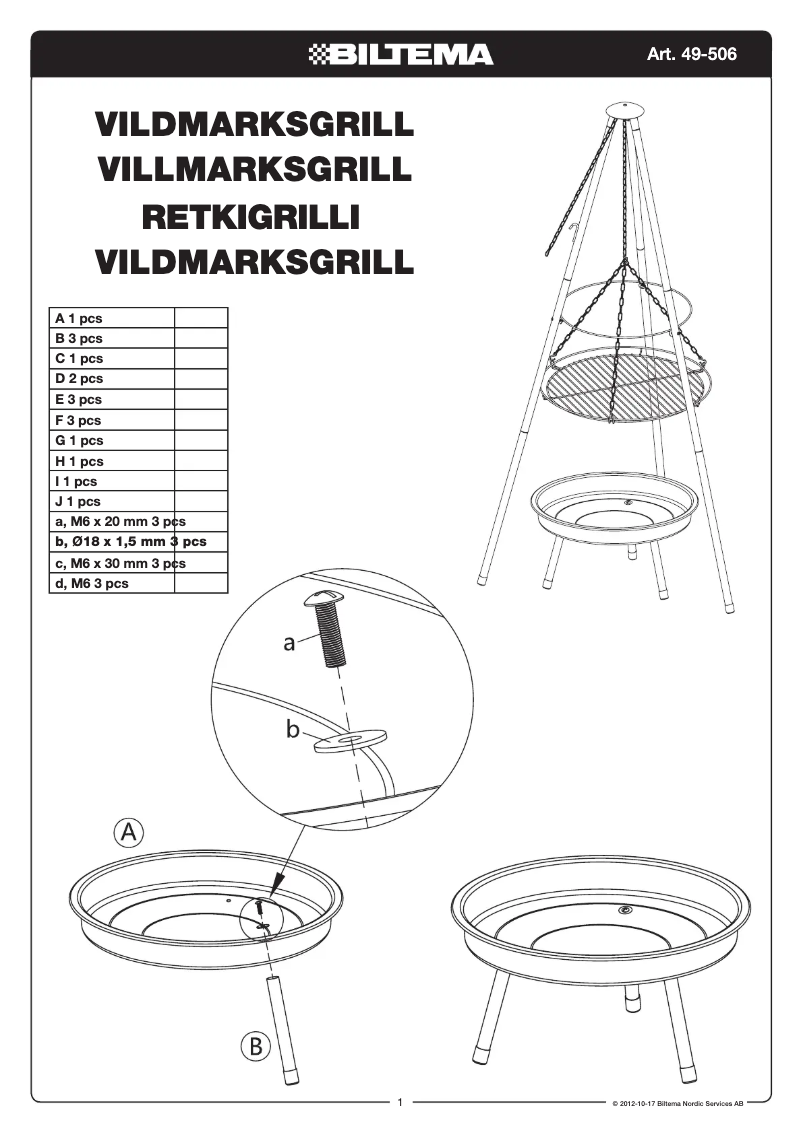 BILTEMA

Art. 49-506

VILDMARKSGRILL
VILLMARKSGRILL
RETKIGRILLI
VILDMARKSGRILL

| A 1 pcs | |
|---|---|
| B 3 pcs | |
| C 1 pcs | |
| D 2 pcs | |
| E 3 pcs | |
| F 3 pcs | |
| G 1 pcs | |
| H 1 pcs | |
| I 1 pcs | |
| J 1 pcs | |
| a, M6 x 20 mm 3 pcs | |
| b, Ø18 x 1,5 mm 3 pcs | |
| c, M6 x 30 mm 3 pcs | |
| d, M6 3 pcs | |

a

b

A

B

1

© 2012-10-17 Biltema Nordic Services AB