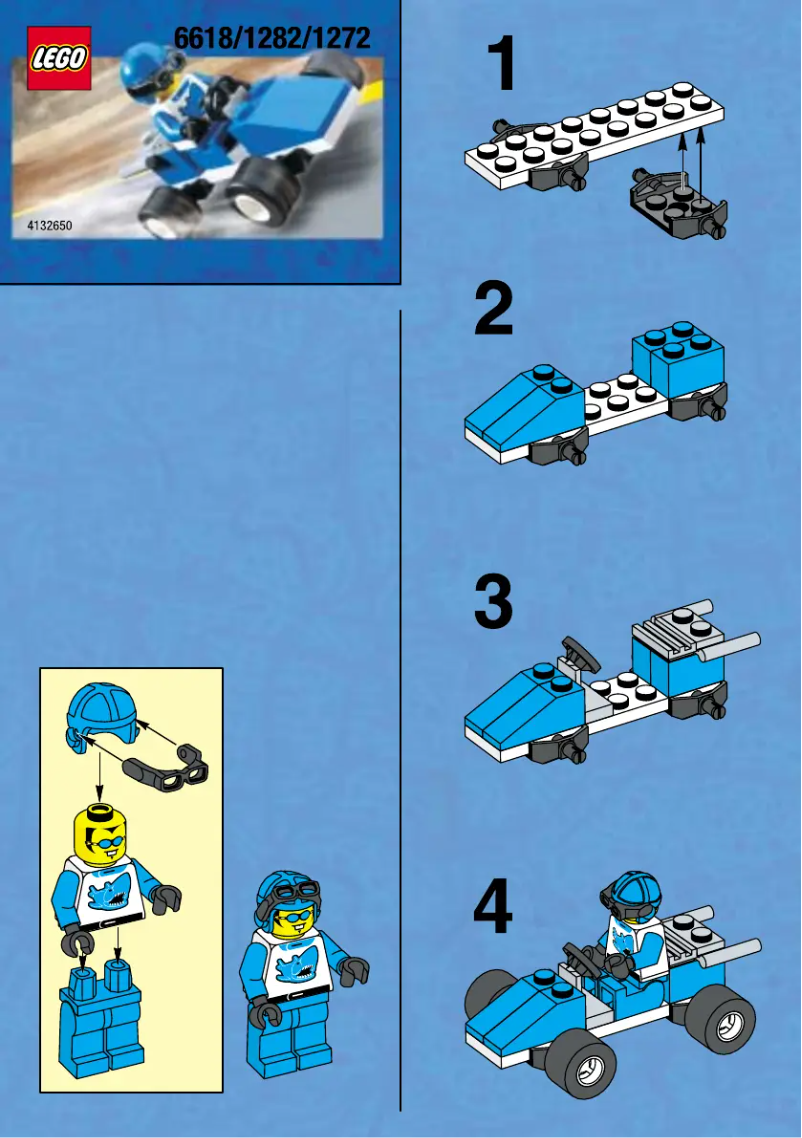 LEGO

6618/1282/1272

4132650

1

2

3

4