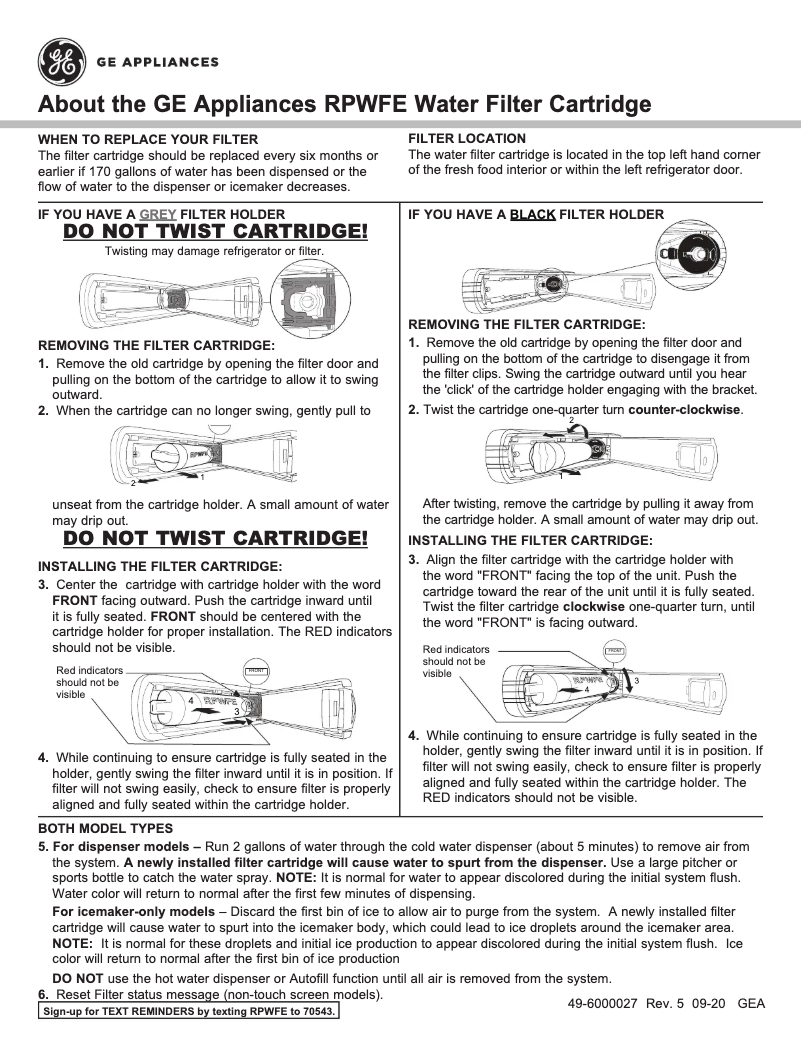 GE APPLIANCES

About the GE Appliances RPWFE Water Filter Cartridge

WHEN TO REPLACE YOUR FILTER
The filter cartridge should be replaced every six months or earlier if 170 gallons of water has been dispensed or the flow of water to the dispenser or icemaker decreases.

FILTER LOCATION
The water filter cartridge is located in the top left hand corner of the fresh food interior or within the left refrigerator door.

IF YOU HAVE A GREY FILTER HOLDER
DO NOT TWIST CARTRIDGE!
Twisting may damage refrigerator or filter.

REMOVING THE FILTER CARTRIDGE:
1. Remove the old cartridge by opening the filter door and pulling on the bottom of the cartridge to allow it to swing outward.
2. When the cartridge can no longer swing, gently pull to

RPWFE
2
1

unseat from the cartridge holder. A small amount of water may drip out.
DO NOT TWIST CARTRIDGE!

INSTALLING THE FILTER CARTRIDGE:
3. Center the cartridge with cartridge holder with the word FRONT facing outward. Push the cartridge inward until it is fully seated. FRONT should be centered with the cartridge holder for proper installation. The RED indicators should not be visible.

Red indicators should not be visible
FRONT
4
RPWFE
3

4. While continuing to ensure cartridge is fully seated in the holder, gently swing the filter inward until it is in position. If filter will not swing easily, check to ensure filter is properly aligned and fully seated within the cartridge holder.

IF YOU HAVE A BLACK FILTER HOLDER

REMOVING THE FILTER CARTRIDGE:
1. Remove the old cartridge by opening the filter door and pulling on the bottom of the cartridge to disengage it from the filter clips. Swing the cartridge outward until you hear the 'click' of the cartridge holder engaging with the bracket.
2. Twist the cartridge one-quarter turn counter-clockwise.

2
1

After twisting, remove the cartridge by pulling it away from the cartridge holder. A small amount of water may drip out.

INSTALLING THE FILTER CARTRIDGE:
3. Align the filter cartridge with the cartridge holder with the word "FRONT" facing the top of the unit. Push the cartridge toward the rear of the unit until it is fully seated. Twist the filter cartridge clockwise one-quarter turn, until the word "FRONT" is facing outward.

Red indicators should not be visible
FRONT
4
3

4. While continuing to ensure cartridge is fully seated in the holder, gently swing the filter inward until it is in position. If filter will not swing easily, check to ensure filter is properly aligned and fully seated within the cartridge holder. The RED indicators should not be visible.

BOTH MODEL TYPES
5. For dispenser models – Run 2 gallons of water through the cold water dispenser (about 5 minutes) to remove air from the system. A newly installed filter cartridge will cause water to spurt from the dispenser. Use a large pitcher or sports bottle to catch the water spray. NOTE: It is normal for water to appear discolored during the initial system flush. Water color will return to normal after the first few minutes of dispensing.
For icemaker-only models – Discard the first bin of ice to allow air to purge from the system. A newly installed filter cartridge will cause water to spurt into the icemaker body, which could lead to ice droplets around the icemaker area. NOTE: It is normal for these droplets and initial ice production to appear discolored during the initial system flush. Ice color will return to normal after the first bin of ice production
DO NOT use the hot water dispenser or Autofill function until all air is removed from the system.
6. Reset Filter status message (non-touch screen models).
Sign-up for TEXT REMINDERS by texting RPWFE to 70543.
49-6000027 Rev. 5 09-20 GEA