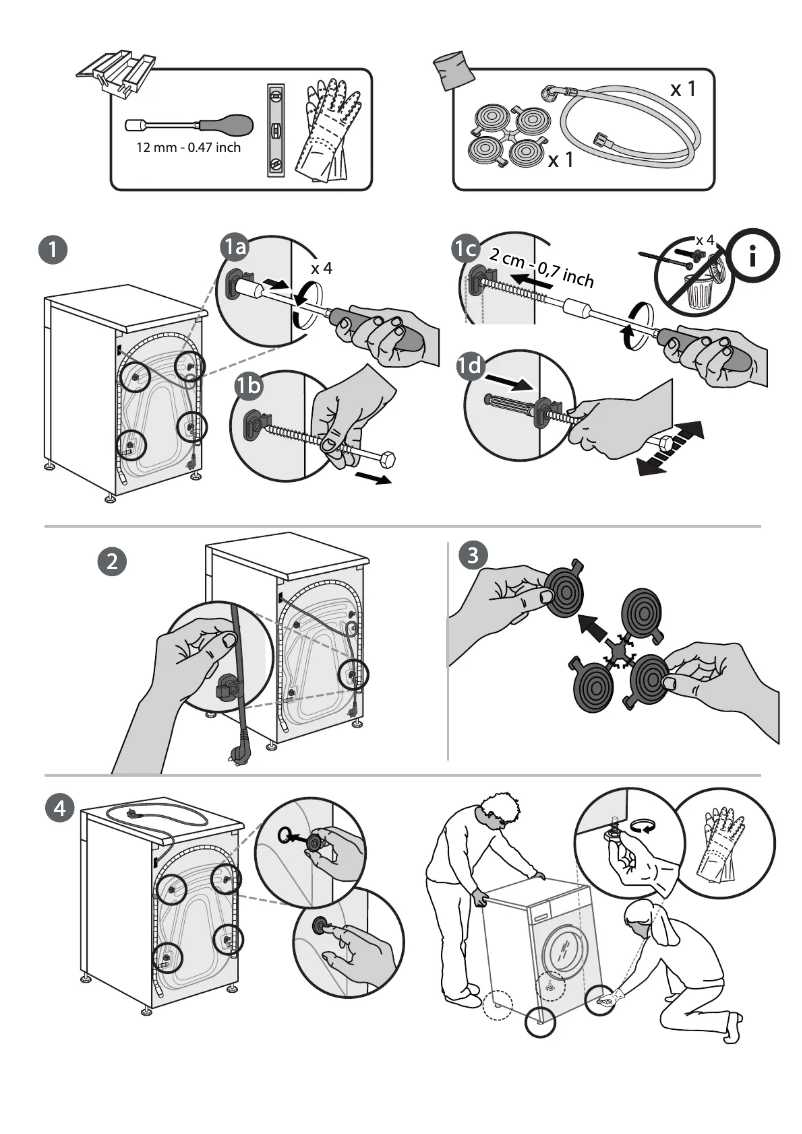 12 mm - 0.47 inch

x 1

x 1

1

1a

x 4

1b

1c

2 cm - 0,7 inch

x 4

i

1d

2

3

4