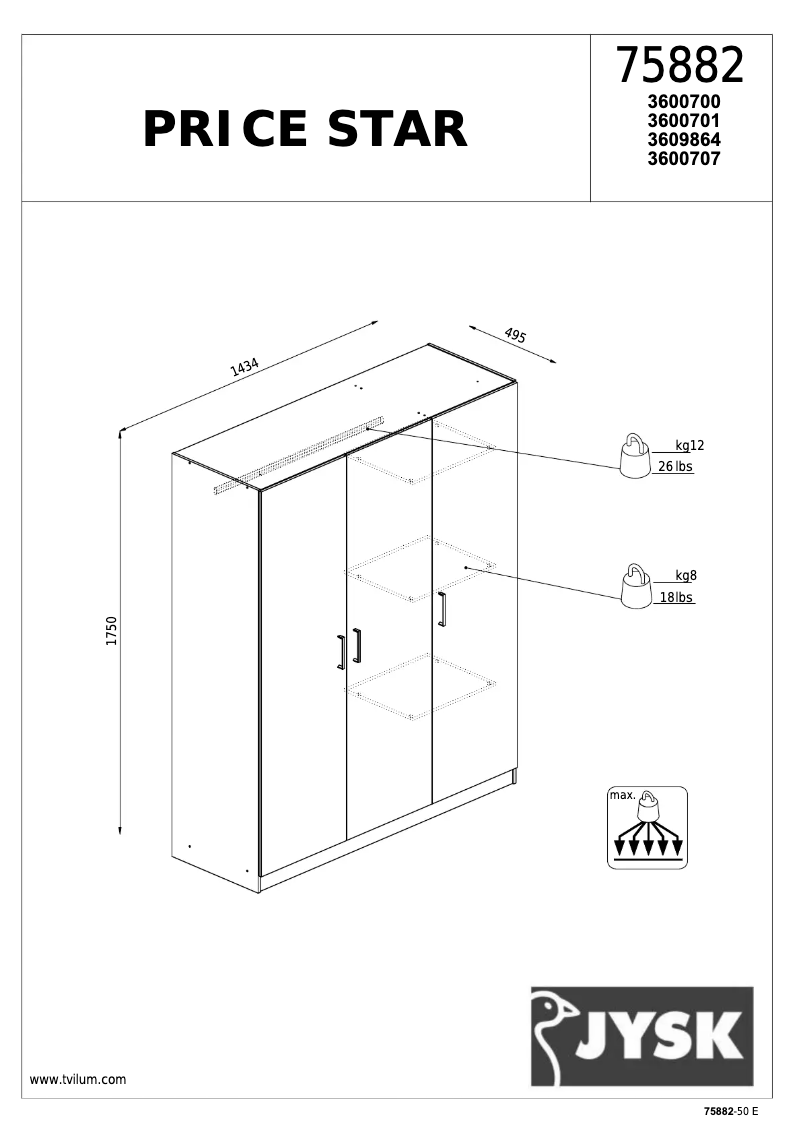 PRICE STAR

75882
3600700
3600701
3609864
3600707

1434

495

1750

kg12
26 lbs

kg8
18 lbs

max.

JYSK

www.tvilum.com

75882-50 E