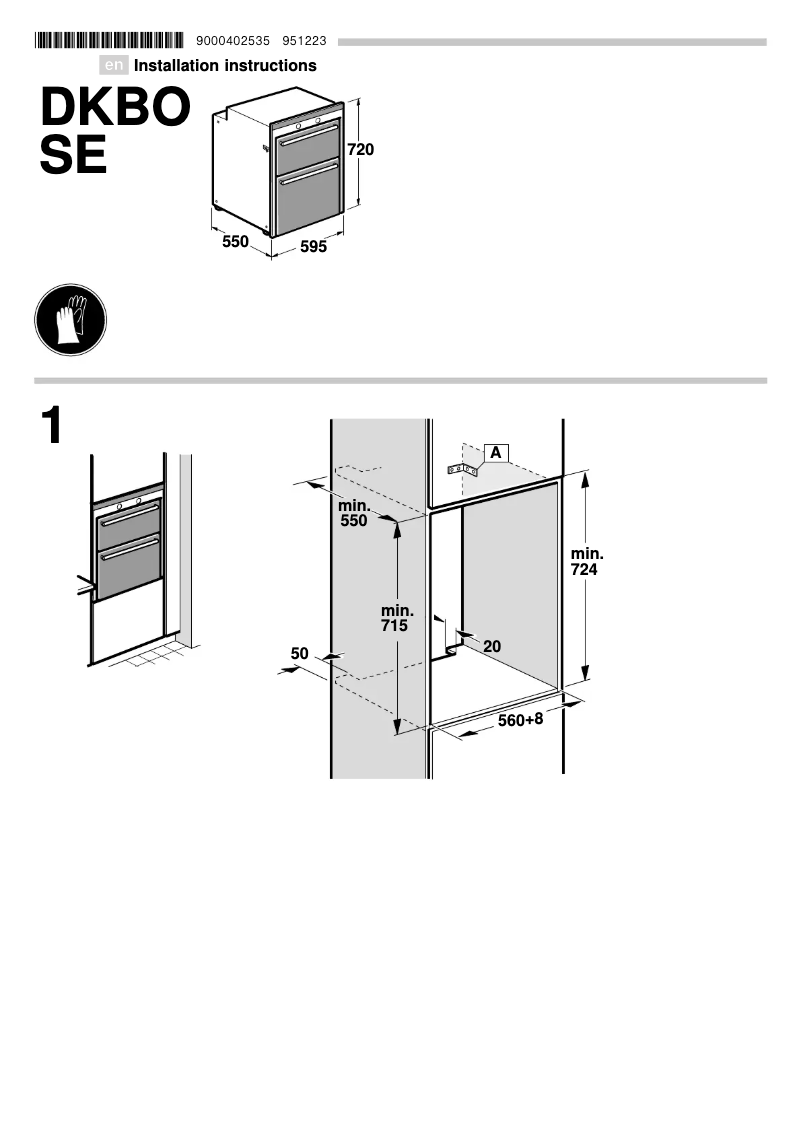 9000402535 951223

en Installation instructions

DKBO SE

720

550

595

1

A

min. 550

min. 724

min. 715

20

50

560+8