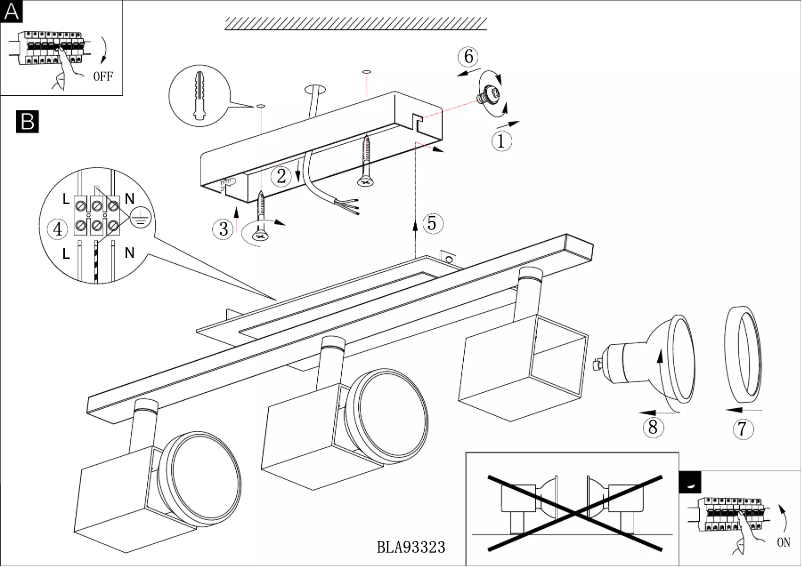 A

OFF

B

6

1

2

3

4

L N

L N

5

8

7

BLA93323

ON