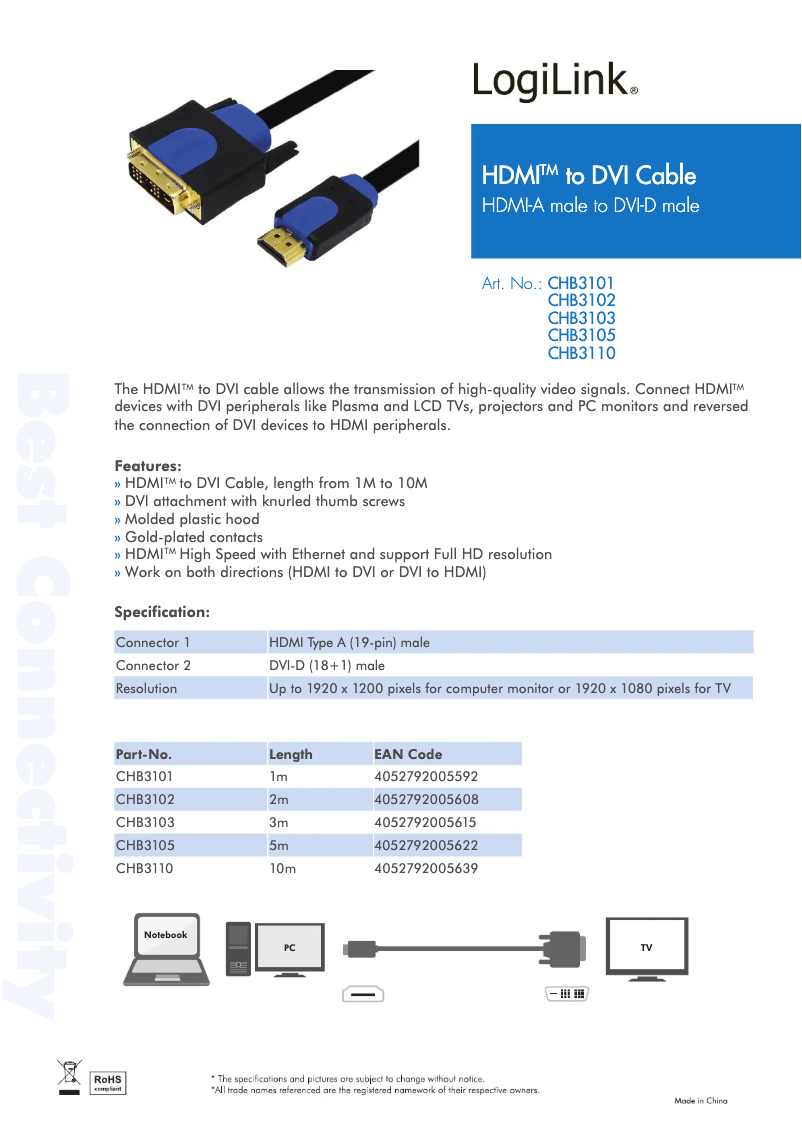 LogiLink®

HDMI™ to DVI Cable
HDMI-A male to DVI-D male

Art. No.: CHB3101
CHB3102
CHB3103
CHB3105
CHB3110

Best Connectivity

The HDMI™ to DVI cable allows the transmission of high-quality video signals. Connect HDMI™ devices with DVI peripherals like Plasma and LCD TVs, projectors and PC monitors and reversed the connection of DVI devices to HDMI peripherals.

Features:
» HDMI™ to DVI Cable, length from 1M to 10M
» DVI attachment with knurled thumb screws
» Molded plastic hood
» Gold-plated contacts
» HDMI™ High Speed with Ethernet and support Full HD resolution
» Work on both directions (HDMI to DVI or DVI to HDMI)

Specification:

| Connector 1 | HDMI Type A (19-pin) male |
|---|---|
| Connector 2 | DVI-D (18+1) male |
| Resolution | Up to 1920 x 1200 pixels for computer monitor or 1920 x 1080 pixels for TV |

| Part-No. | Length | EAN Code |
|---|---|---|
| CHB3101 | 1m | 4052792005592 |
| CHB3102 | 2m | 4052792005608 |
| CHB3103 | 3m | 4052792005615 |
| CHB3105 | 5m | 4052792005622 |
| CHB3110 | 10m | 4052792005639 |

Notebook
PC
TV

RoHS compliant

* The specifications and pictures are subject to change without notice.
*All trade names referenced are the registered namework of their respective owners.

Made in China