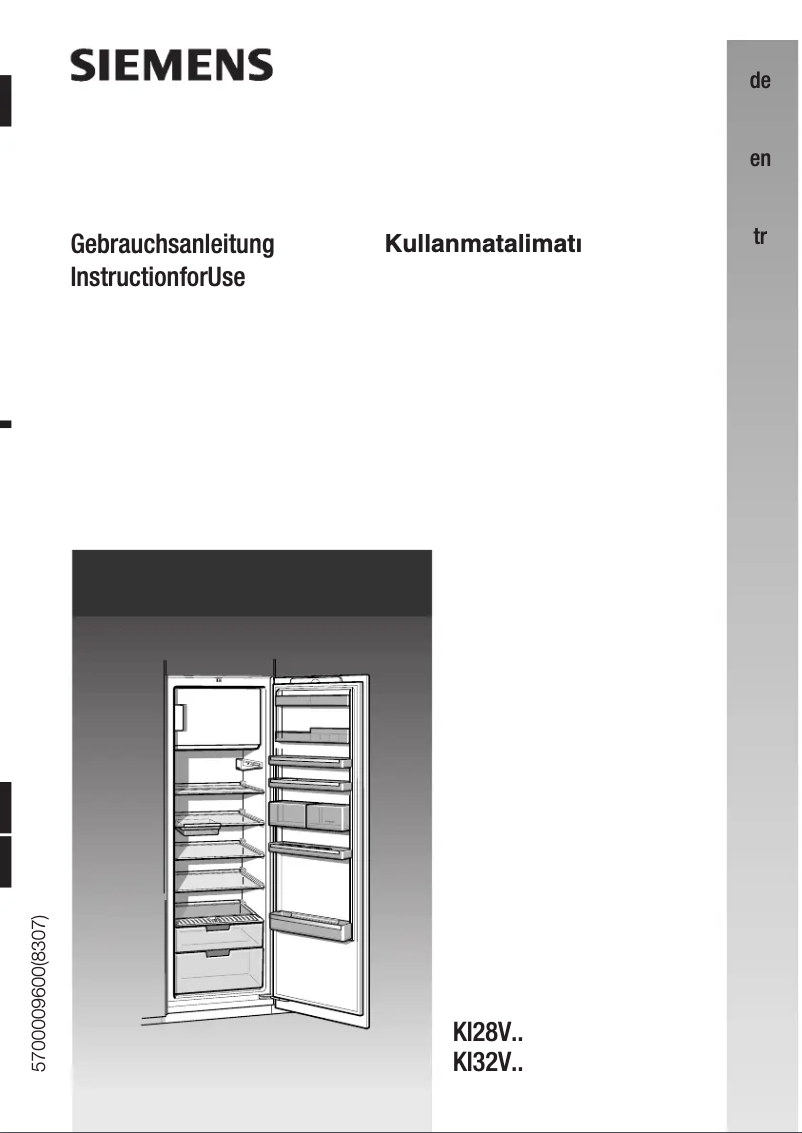 SIEMENS

de

en

tr

Gebrauchsanleitung
InstructionforUse

Kullanmatalimatı

5700009600(8307)

KI28V..
KI32V..