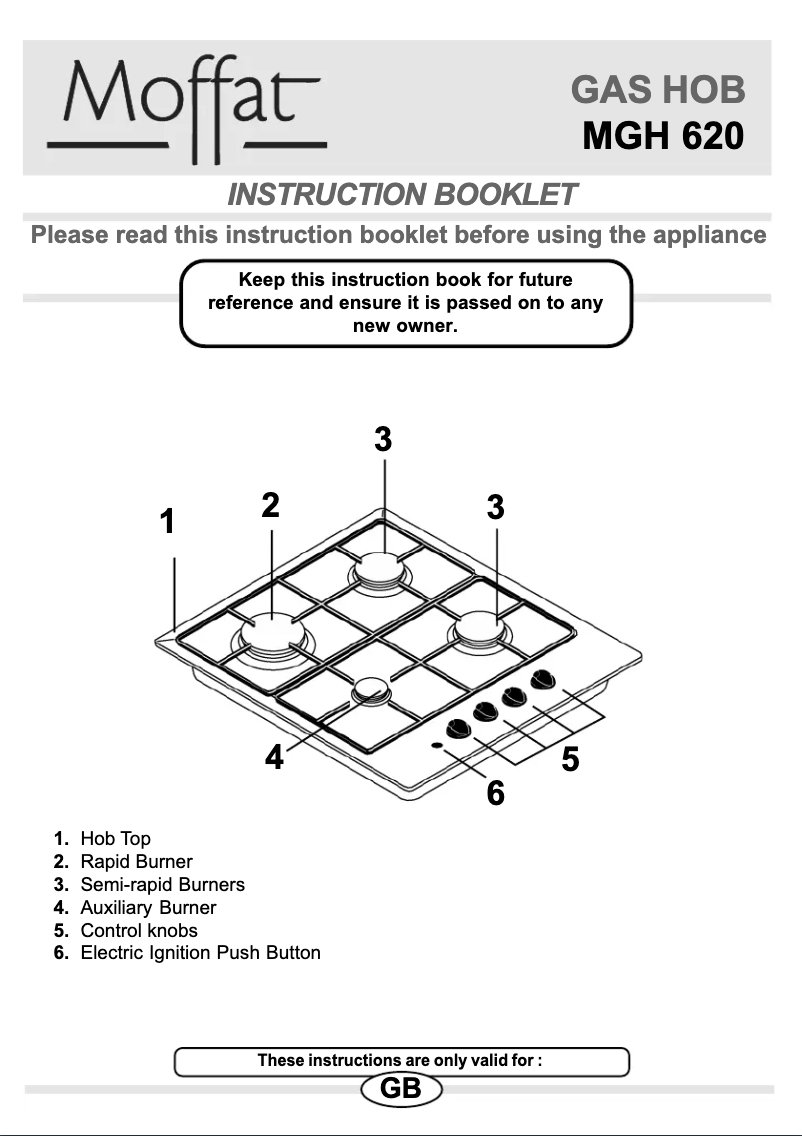 Moffat

GAS HOB
MGH 620

INSTRUCTION BOOKLET

Please read this instruction booklet before using the appliance

Keep this instruction book for future reference and ensure it is passed on to any new owner.

3
1
2
3
4
5
6

1. Hob Top
2. Rapid Burner
3. Semi-rapid Burners
4. Auxiliary Burner
5. Control knobs
6. Electric Ignition Push Button

These instructions are only valid for :
GB