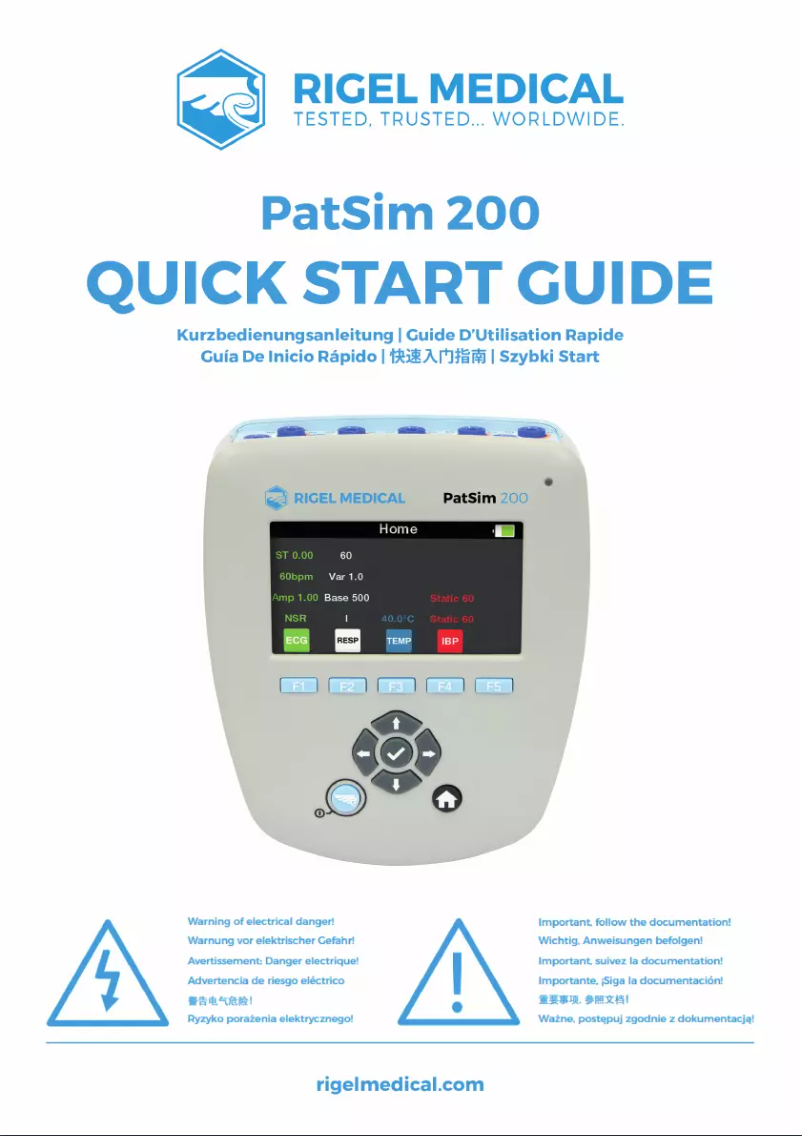 RIGEL MEDICAL
TESTED, TRUSTED... WORLDWIDE.

PatSim 200
QUICK START GUIDE

Kurzbedienungsanleitung | Guide D'Utilisation Rapide
Guía De Inicio Rápido | 快速入门指南 | Szybki Start

RIGEL MEDICAL PatSim 200

Home

ST 0.00 60
60bpm Var 1.0
Amp 1.00 Base 500 Static 60
NSR I 40.0°C Static 60
ECG RESP TEMP IBP

F1 F2 F3 F4 F5

Warning of electrical danger!
Warnung vor elektrischer Gefahr!
Avertissement: Danger electrique!
Advertencia de riesgo eléctrico
警告电气危险!
Ryzyko porażenia elektrycznego!

Important, follow the documentation!
Wichtig, Anweisungen befolgen!
Important, suivez la documentation!
Importante, ¡Siga la documentación!
重要事项, 参照文档!
Ważne, postępuj zgodnie z dokumentacją!

rigelmedical.com