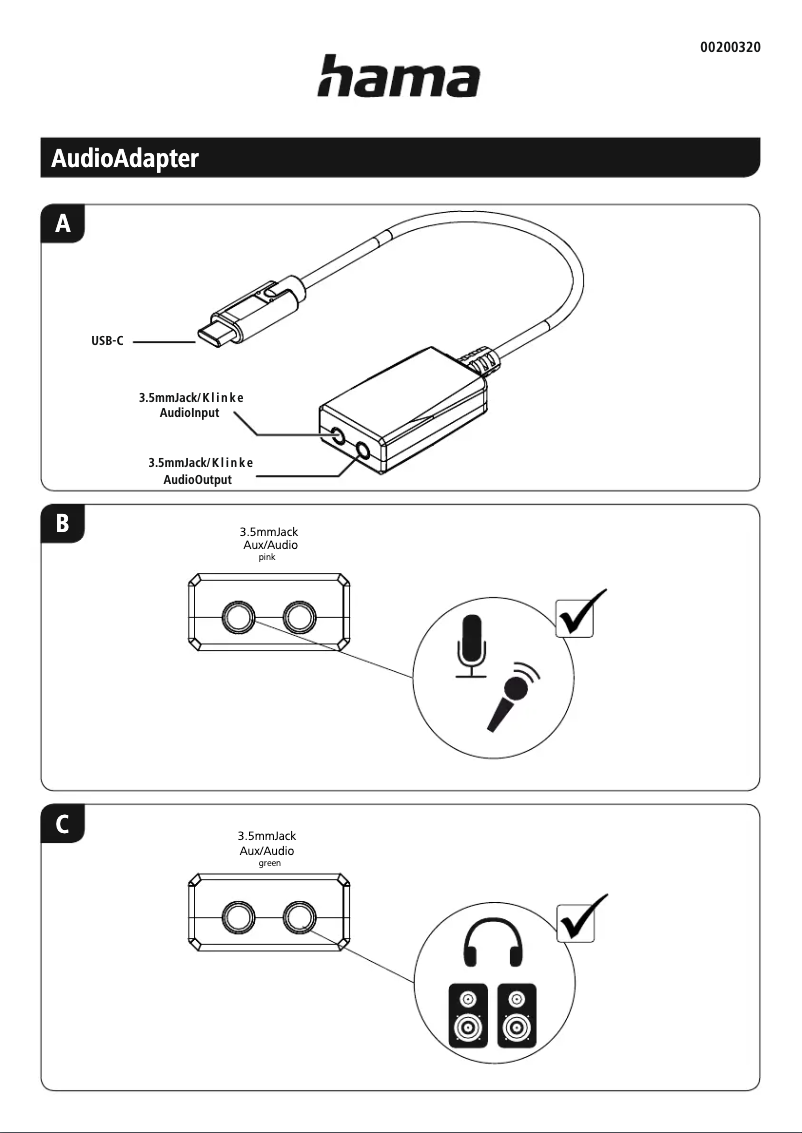 00200320

hama

AudioAdapter

A

USB-C

3.5mmJack/Klinke
AudioInput

3.5mmJack/Klinke
AudioOutput

B

3.5mmJack
Aux/Audio
pink

C

3.5mmJack
Aux/Audio
green