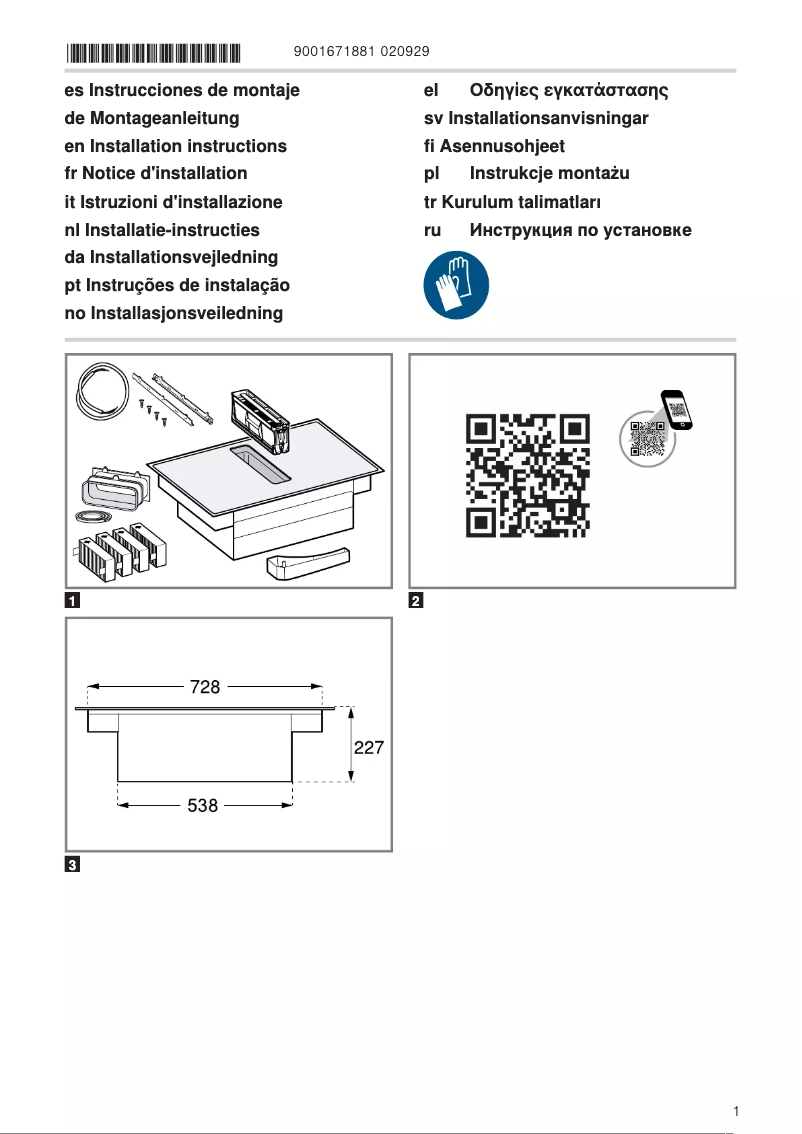 9001671881 020929

es Instrucciones de montaje
de Montageanleitung
en Installation instructions
fr Notice d'installation
it Istruzioni d'installazione
nl Installatie-instructies
da Installationsvejledning
pt Instruções de instalação
no Installasjonsveiledning

el Οδηγίες εγκατάστασης
sv Installationsanvisningar
fi Asennusohjeet
pl Instrukcje montażu
tr Kurulum talimatları
ru Инструкция по установке

1

2

728

227

538

3

1