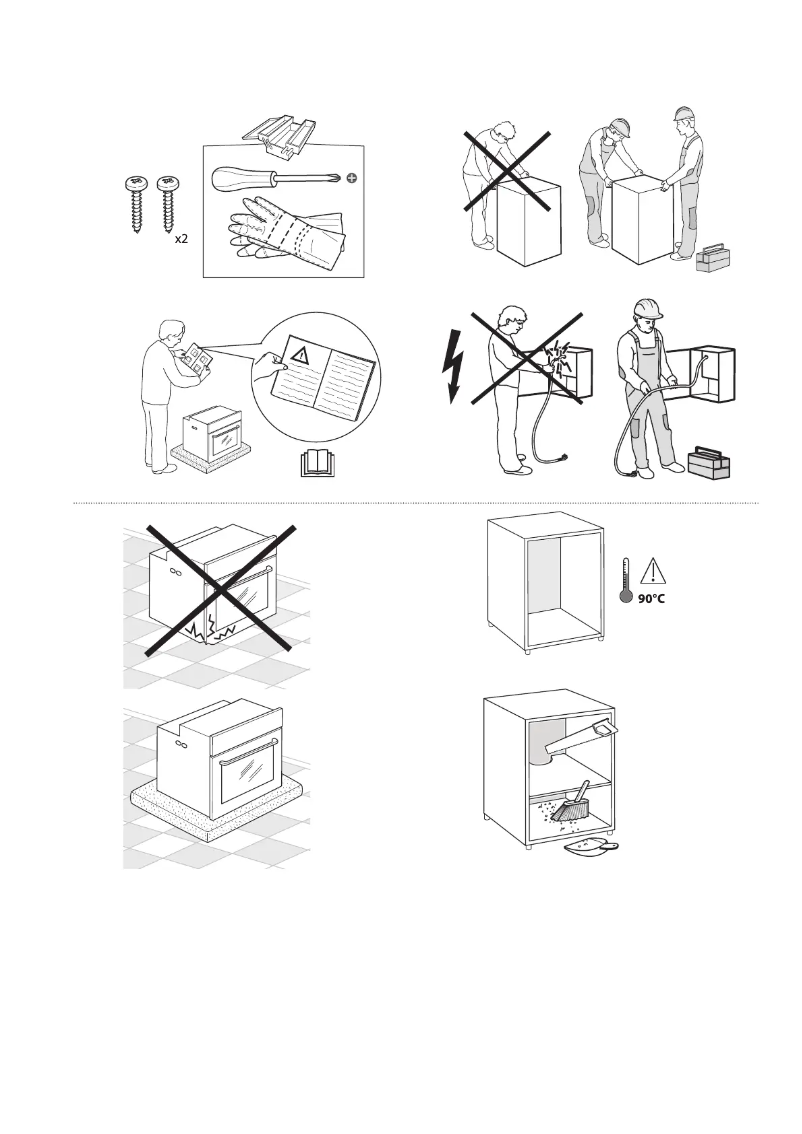 x2

90°C