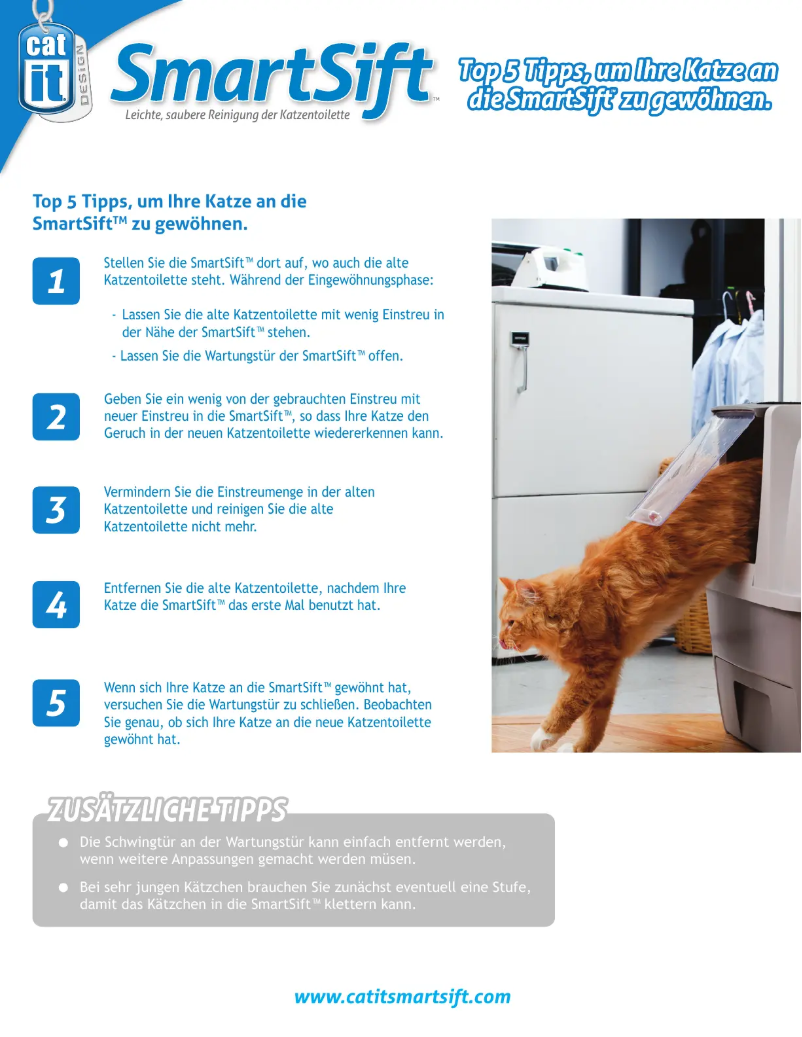 cat it DESIGN

SmartSift™
Leichte, saubere Reinigung der Katzentoilette

Top 5 Tipps, um Ihre Katze an die SmartSift® zu gewöhnen.

Top 5 Tipps, um Ihre Katze an die SmartSift™ zu gewöhnen.

1
Stellen Sie die SmartSift™ dort auf, wo auch die alte Katzentoilette steht. Während der Eingewöhnungsphase:

- Lassen Sie die alte Katzentoilette mit wenig Einstreu in der Nähe der SmartSift™ stehen.
- Lassen Sie die Wartungstür der SmartSift™ offen.

2
Geben Sie ein wenig von der gebrauchten Einstreu mit neuer Einstreu in die SmartSift™, so dass Ihre Katze den Geruch in der neuen Katzentoilette wiedererkennen kann.

3
Vermindern Sie die Einstreumenge in der alten Katzentoilette und reinigen Sie die alte Katzentoilette nicht mehr.

4
Entfernen Sie die alte Katzentoilette, nachdem Ihre Katze die SmartSift™ das erste Mal benutzt hat.

5
Wenn sich Ihre Katze an die SmartSift™ gewöhnt hat, versuchen Sie die Wartungstür zu schließen. Beobachten Sie genau, ob sich Ihre Katze an die neue Katzentoilette gewöhnt hat.

ZUSÄTZLICHE TIPPS

● Die Schwingtür an der Wartungstür kann einfach entfernt werden, wenn weitere Anpassungen gemacht werden müsen.

● Bei sehr jungen Kätzchen brauchen Sie zunächst eventuell eine Stufe, damit das Kätzchen in die SmartSift™ klettern kann.

www.catitsmartsift.com