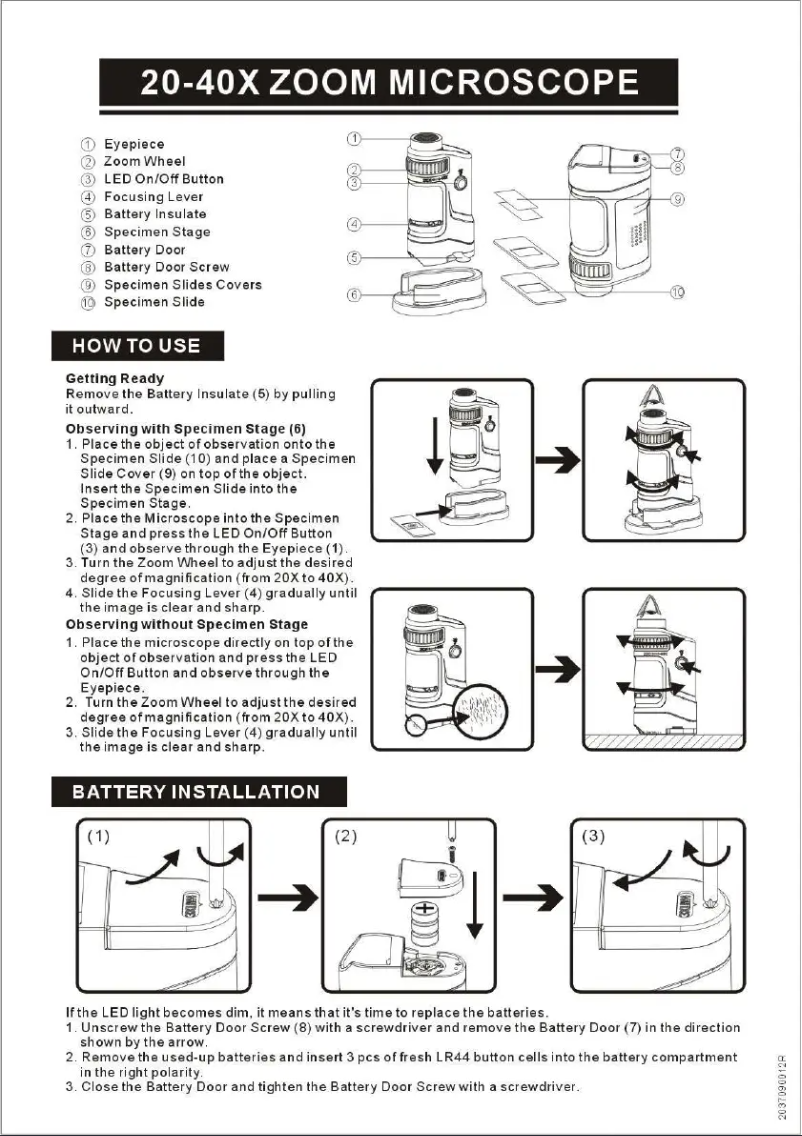 20-40X ZOOM MICROSCOPE

① Eyepiece
② Zoom Wheel
③ LED On/Off Button
④ Focusing Lever
⑤ Battery Insulate
⑥ Specimen Stage
⑦ Battery Door
⑧ Battery Door Screw
⑨ Specimen Slides Covers
⑩ Specimen Slide

①
②
③
④
⑤
⑥
⑦
⑧
⑨
⑩

HOW TO USE

Getting Ready
Remove the Battery Insulate (5) by pulling it outward.

Observing with Specimen Stage (6)
1. Place the object of observation onto the Specimen Slide (10) and place a Specimen Slide Cover (9) on top of the object. Insert the Specimen Slide into the Specimen Stage.
2. Place the Microscope into the Specimen Stage and press the LED On/Off Button (3) and observe through the Eyepiece (1).
3. Turn the Zoom Wheel to adjust the desired degree of magnification (from 20X to 40X).
4. Slide the Focusing Lever (4) gradually until the image is clear and sharp.

Observing without Specimen Stage
1. Place the microscope directly on top of the object of observation and press the LED On/Off Button and observe through the Eyepiece.
2. Turn the Zoom Wheel to adjust the desired degree of magnification (from 20X to 40X).
3. Slide the Focusing Lever (4) gradually until the image is clear and sharp.

BATTERY INSTALLATION

(1)
(2)
(3)

If the LED light becomes dim, it means that it's time to replace the batteries.
1. Unscrew the Battery Door Screw (8) with a screwdriver and remove the Battery Door (7) in the direction shown by the arrow.
2. Remove the used-up batteries and insert 3 pcs of fresh LR44 button cells into the battery compartment in the right polarity.
3. Close the Battery Door and tighten the Battery Door Screw with a screwdriver.

2037090012R