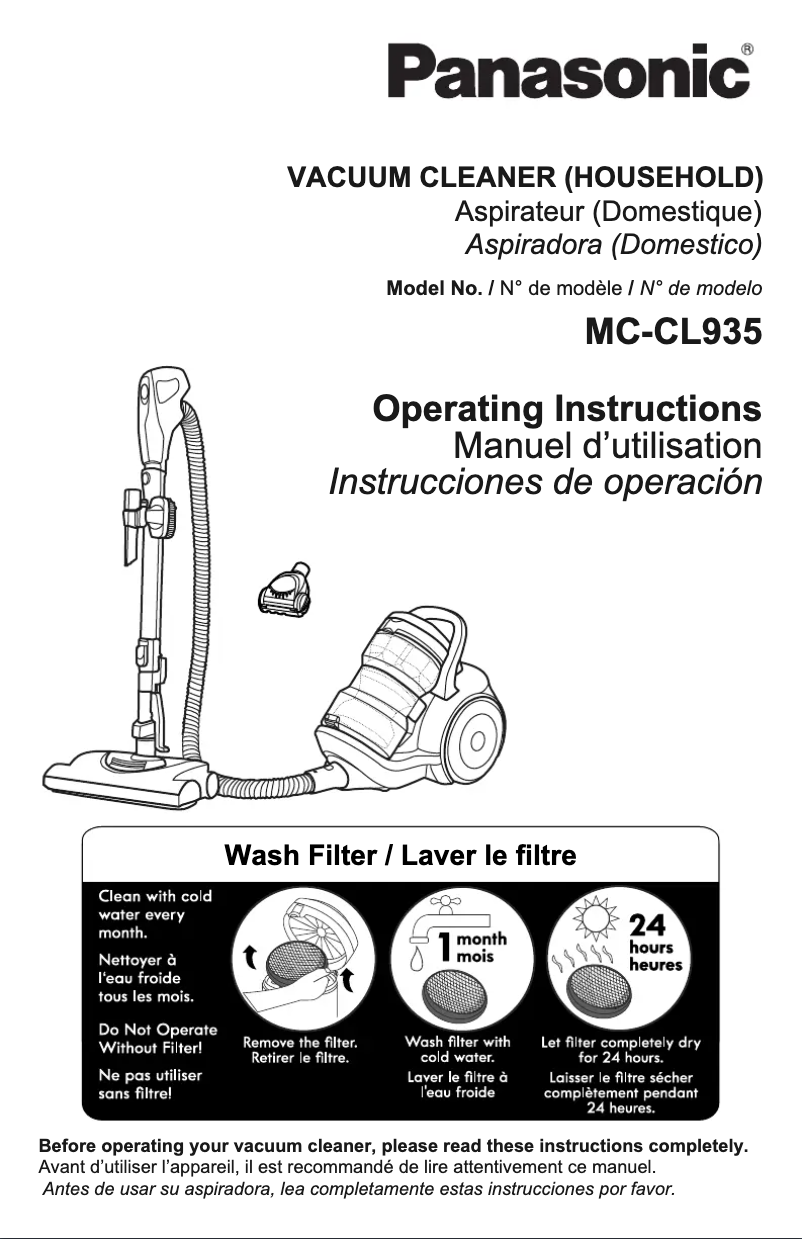 Panasonic®

VACUUM CLEANER (HOUSEHOLD)
Aspirateur (Domestique)
Aspiradora (Domestico)

Model No. / N° de modèle / N° de modelo

MC-CL935

Operating Instructions
Manuel d'utilisation
Instrucciones de operación

Wash Filter / Laver le filtre

Clean with cold water every month.

Nettoyer à l'eau froide tous les mois.

Do Not Operate Without Filter!

Ne pas utiliser sans filtre!

Remove the filter.
Retirer le filtre.

1 month
mois

Wash filter with cold water.
Laver le filtre à l'eau froide

24 hours heures

Let filter completely dry for 24 hours.
Laisser le filtre sécher complètement pendant 24 heures.

Before operating your vacuum cleaner, please read these instructions completely.
Avant d'utiliser l'appareil, il est recommandé de lire attentivement ce manuel.
Antes de usar su aspiradora, lea completamente estas instrucciones por favor.