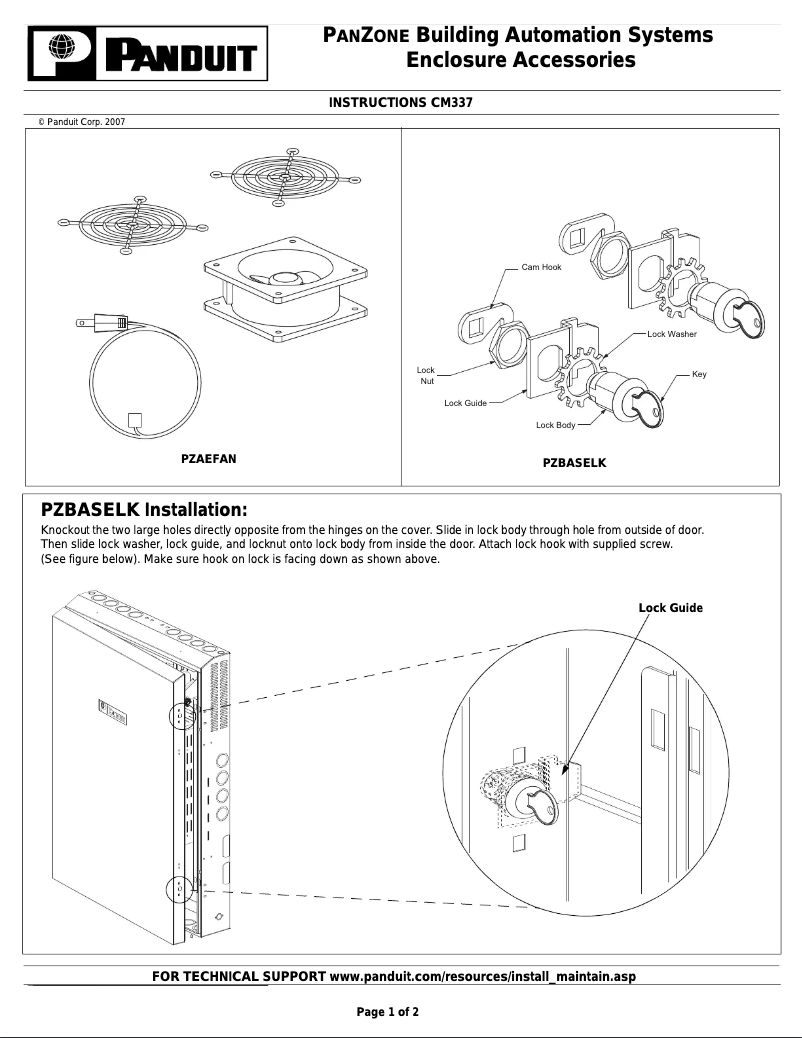 PANDUIT

PANZONE Building Automation Systems
Enclosure Accessories

INSTRUCTIONS CM337

© Panduit Corp. 2007

PZAEFAN

Cam Hook
Lock Washer
Lock Nut
Key
Lock Guide
Lock Body

PZBASELK

PZBASELK Installation:

Knockout the two large holes directly opposite from the hinges on the cover. Slide in lock body through hole from outside of door. Then slide lock washer, lock guide, and locknut onto lock body from inside the door. Attach lock hook with supplied screw. (See figure below). Make sure hook on lock is facing down as shown above.

Lock Guide

FOR TECHNICAL SUPPORT www.panduit.com/resources/install_maintain.asp

Page 1 of 2