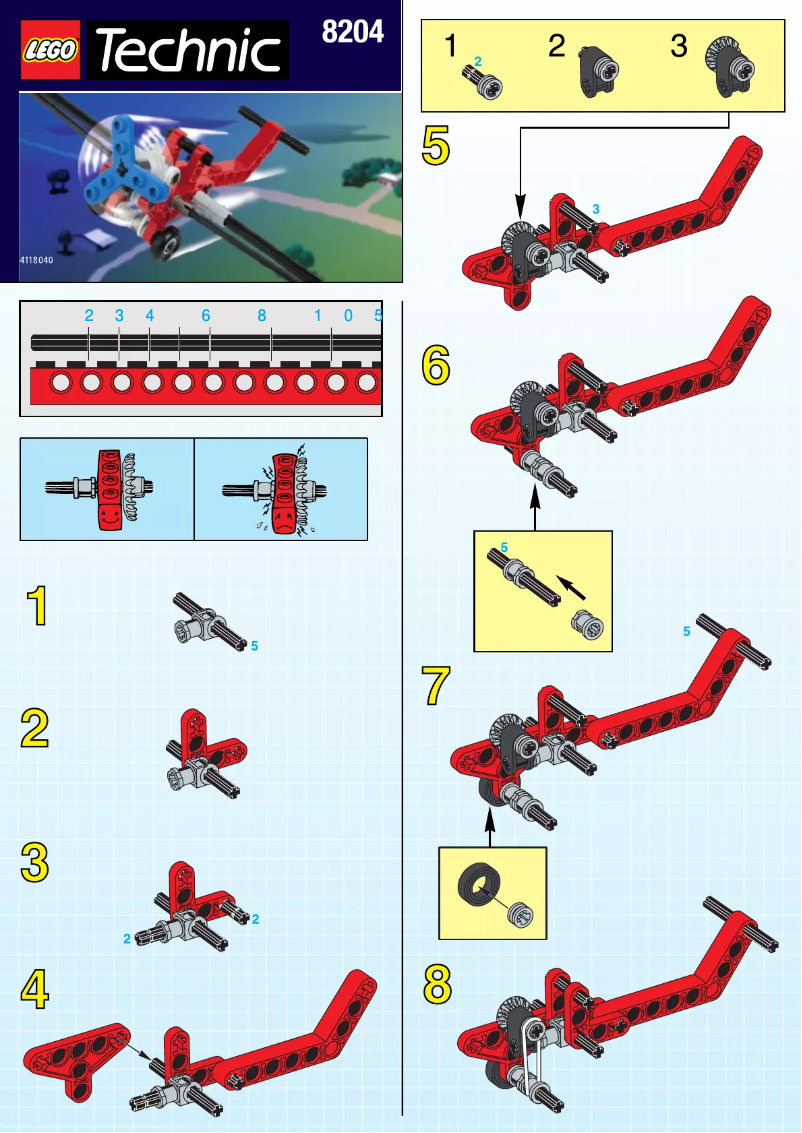 LEGO Technic 8204

4118040

2 3 4 6 8 1 0 5

1

5

2

3

2

2

4

1 2 2 3

5

3

6

5

7

5

8