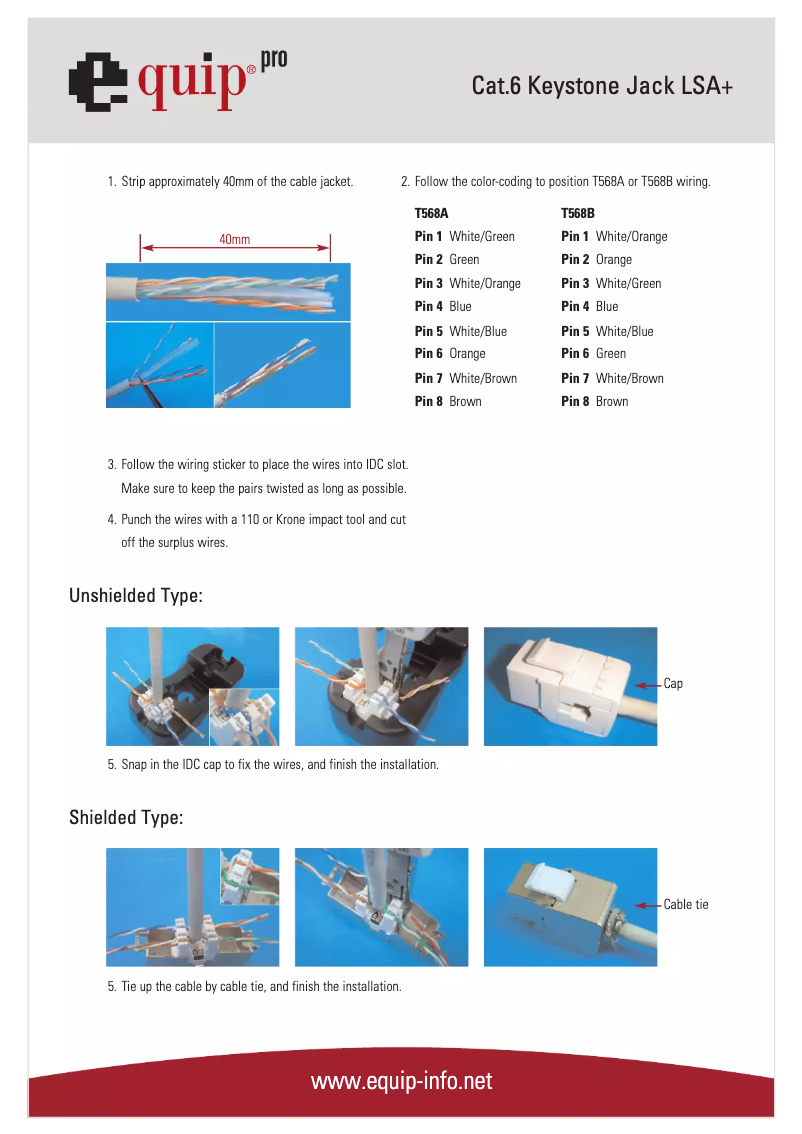 equip® pro

Cat.6 Keystone Jack LSA+

1. Strip approximately 40mm of the cable jacket.

40mm

2. Follow the color-coding to position T568A or T568B wiring.

| T568A | T568B |
|---|---|
| **Pin 1** White/Green | **Pin 1** White/Orange |
| **Pin 2** Green | **Pin 2** Orange |
| **Pin 3** White/Orange | **Pin 3** White/Green |
| **Pin 4** Blue | **Pin 4** Blue |
| **Pin 5** White/Blue | **Pin 5** White/Blue |
| **Pin 6** Orange | **Pin 6** Green |
| **Pin 7** White/Brown | **Pin 7** White/Brown |
| **Pin 8** Brown | **Pin 8** Brown |

3. Follow the wiring sticker to place the wires into IDC slot. Make sure to keep the pairs twisted as long as possible.

4. Punch the wires with a 110 or Krone impact tool and cut off the surplus wires.

Unshielded Type:

Cap

5. Snap in the IDC cap to fix the wires, and finish the installation.

Shielded Type:

Cable tie

5. Tie up the cable by cable tie, and finish the installation.

www.equip-info.net