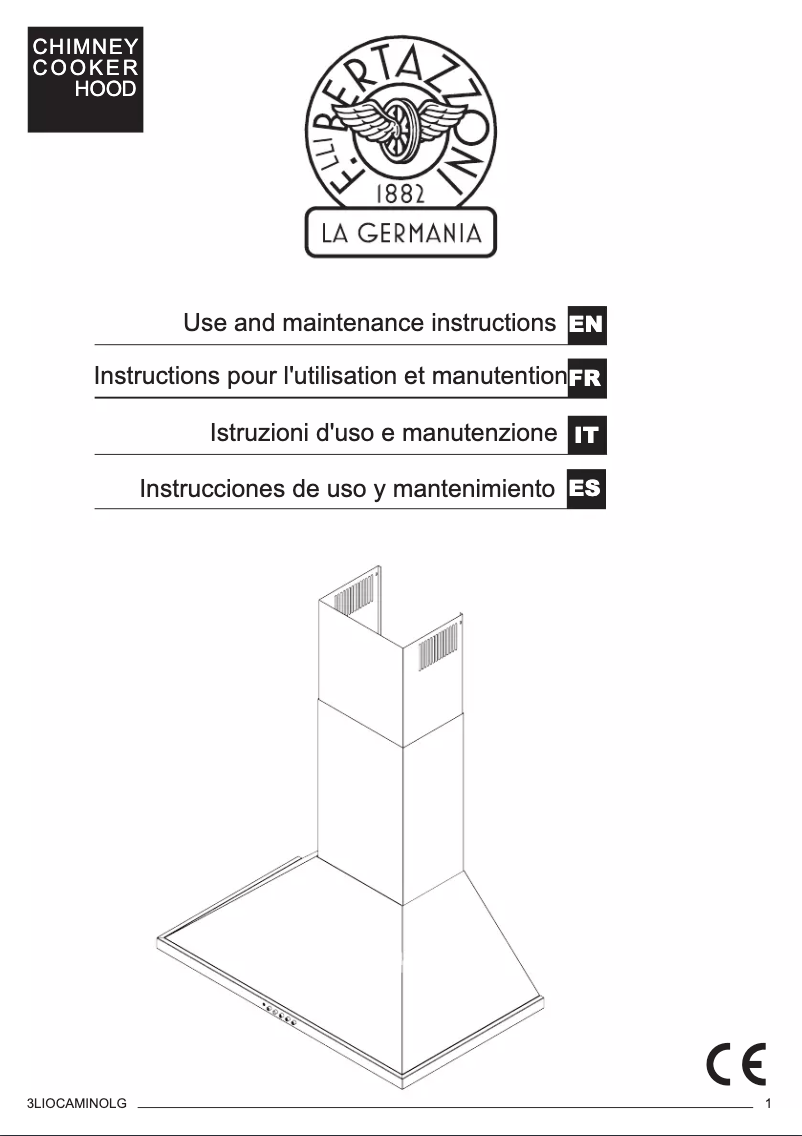 CHIMNEY
COOKER
HOOD

F.LLI BERTAZZONI
1882
LA GERMANIA

Use and maintenance instructions EN

Instructions pour l'utilisation et manutention FR

Istruzioni d'uso e manutenzione IT

Instrucciones de uso y mantenimiento ES

CE

3LIOCAMINOLG 1