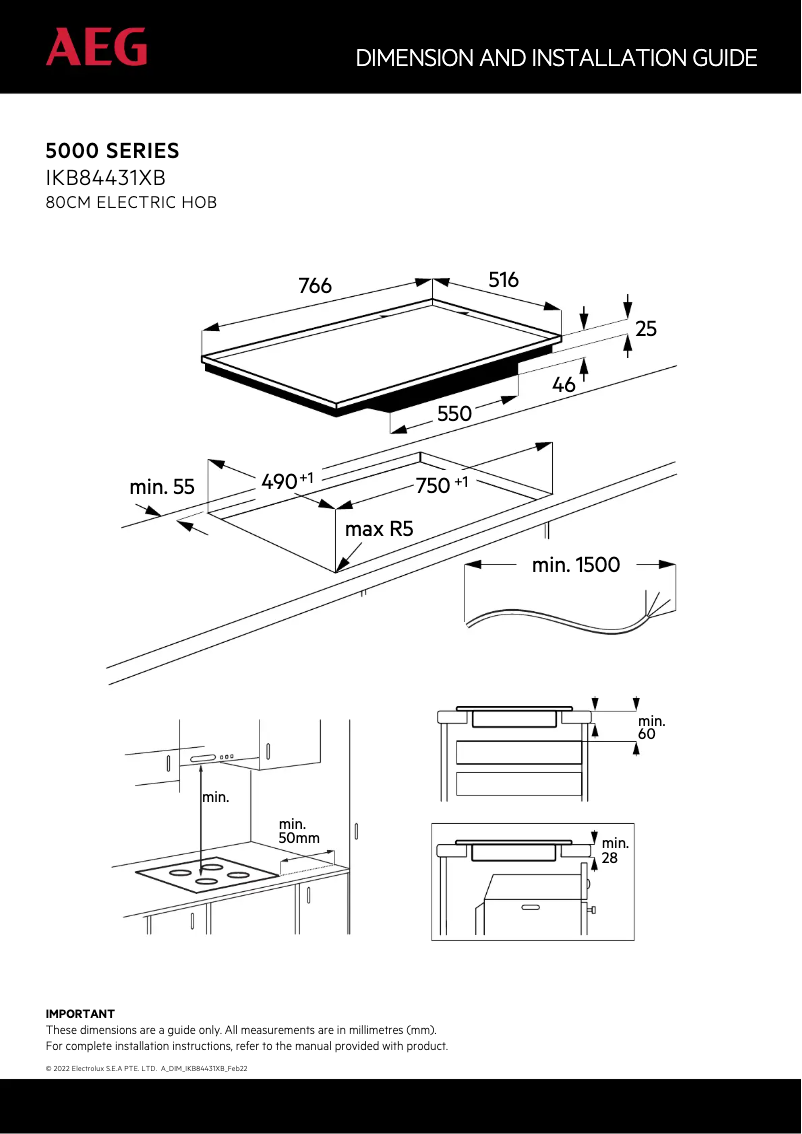 AEG

DIMENSION AND INSTALLATION GUIDE

5000 SERIES
IKB84431XB
80CM ELECTRIC HOB

766
516
25
46
550
min. 55
$490^{+1}$
$750^{+1}$
max R5
min. 1500

min.
min.
50mm

min.
60

min.
28

IMPORTANT
These dimensions are a guide only. All measurements are in millimetres (mm).
For complete installation instructions, refer to the manual provided with product.

© 2022 Electrolux S.E.A PTE. LTD. A_DIM_IKB84431XB_Feb22