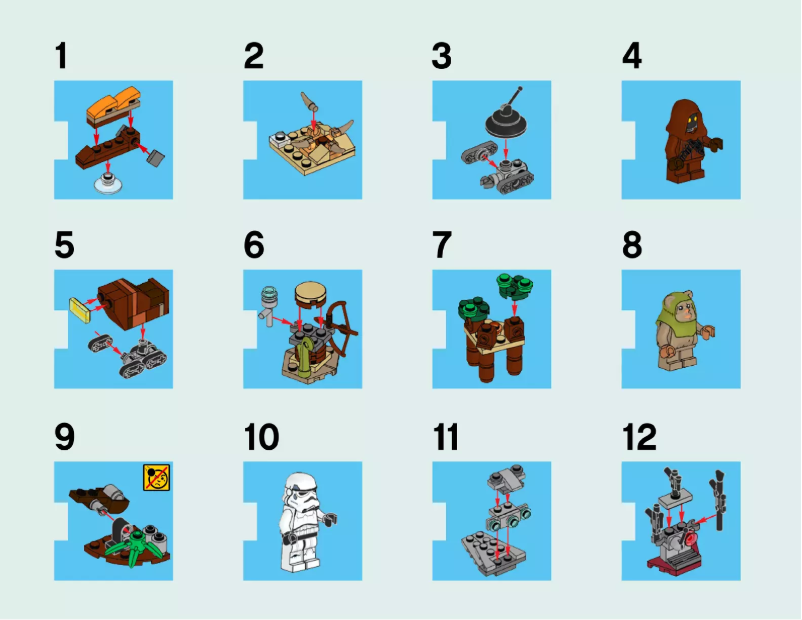 1

2

3

4

5

6

7

8

9

10

11

12