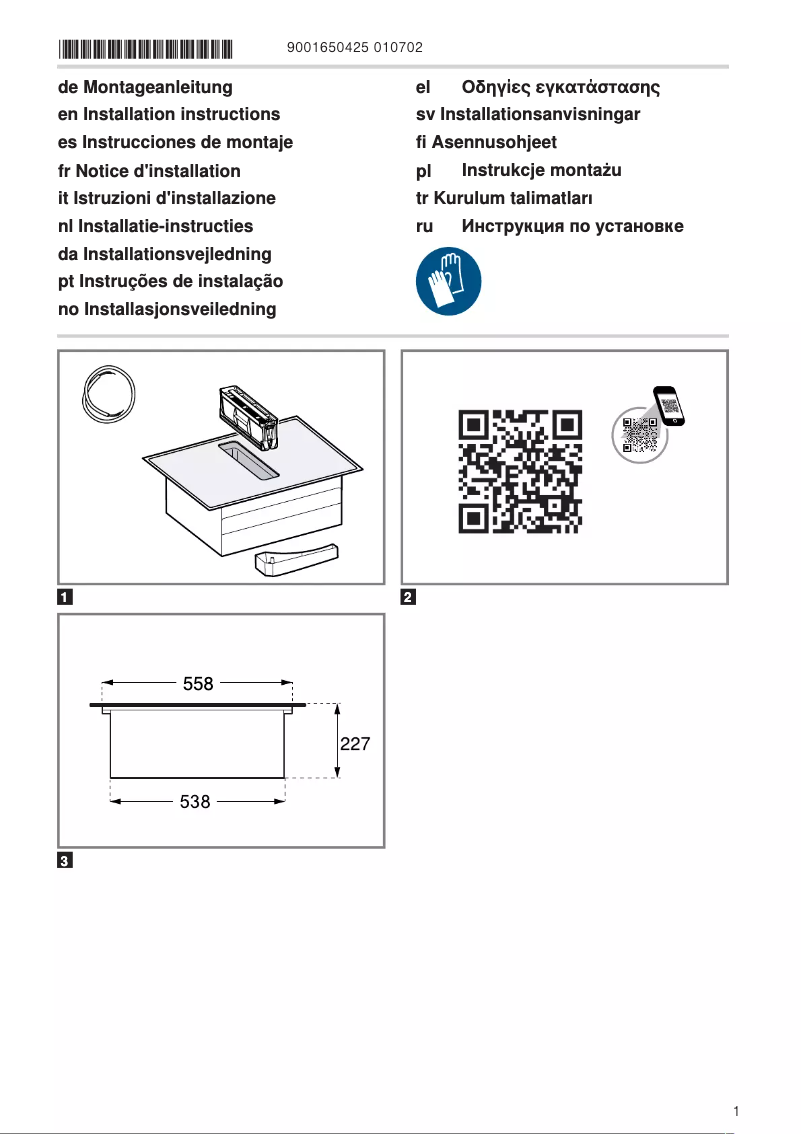 9001650425 010702

de Montageanleitung
en Installation instructions
es Instrucciones de montaje
fr Notice d'installation
it Istruzioni d'installazione
nl Installatie-instructies
da Installationsvejledning
pt Instruções de instalação
no Installasjonsveiledning

el Οδηγίες εγκατάστασης
sv Installationsanvisningar
fi Asennusohjeet
pl Instrukcje montażu
tr Kurulum talimatları
ru Инструкция по установке

1

2

558

227

538

3

1