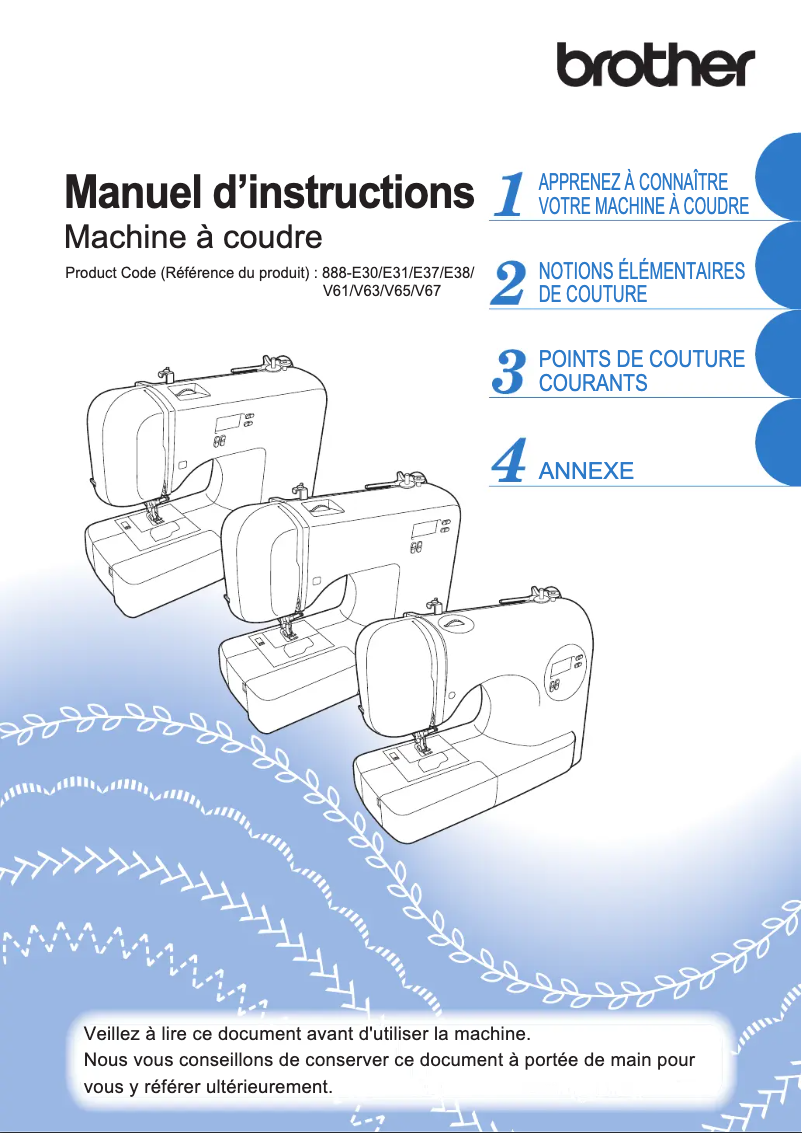 brother

Manuel d'instructions
Machine à coudre
Product Code (Référence du produit) : 888-E30/E31/E37/E38/V61/V63/V65/V67

1 APPRENEZ À CONNAÎTRE VOTRE MACHINE À COUDRE

2 NOTIONS ÉLÉMENTAIRES DE COUTURE

3 POINTS DE COUTURE COURANTS

4 ANNEXE

Veillez à lire ce document avant d'utiliser la machine.
Nous vous conseillons de conserver ce document à portée de main pour vous y référer ultérieurement.