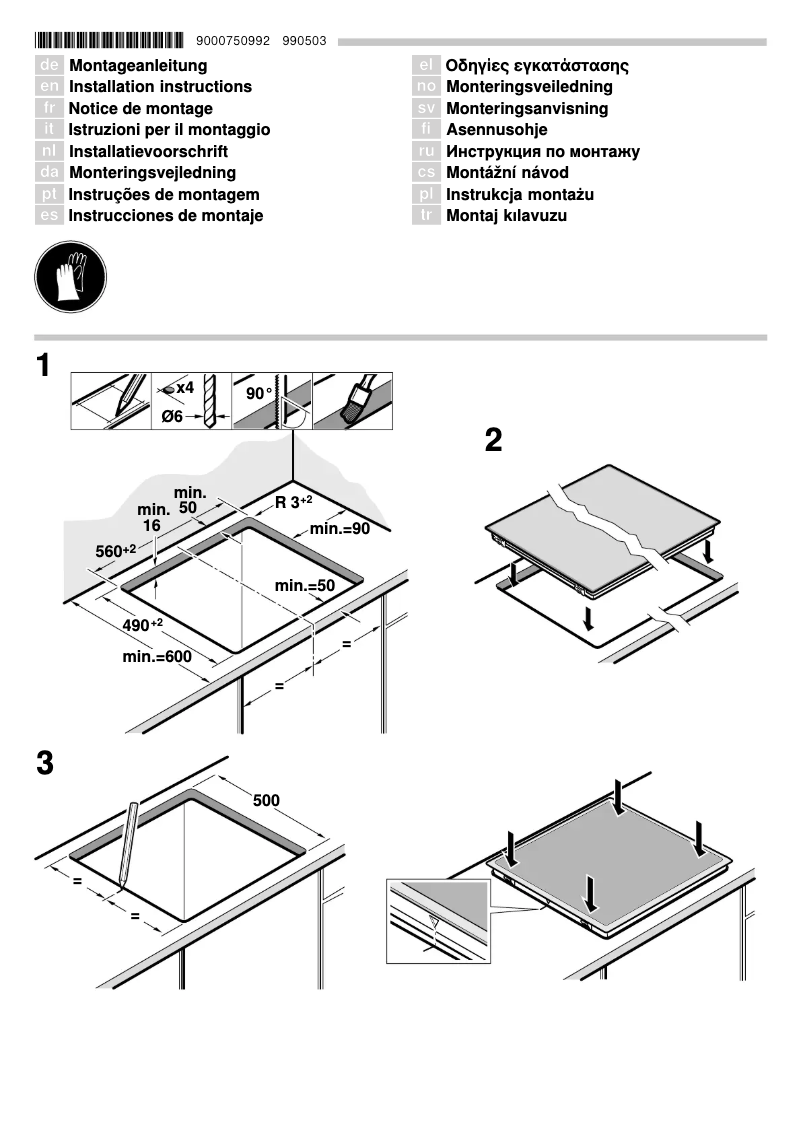 9000750992 990503

de Montageanleitung
en Installation instructions
fr Notice de montage
it Istruzioni per il montaggio
nl Installatievoorschrift
da Monteringsvejledning
pt Instruções de montagem
es Instrucciones de montaje

el Οδηγίες εγκατάστασης
no Monteringsveiledning
sv Monteringsanvisning
fi Asennusohje
ru Инструкция по монтажу
cs Montážní návod
pl Instrukcja montażu
tr Montaj kılavuzu

1

x4
Ø6
90°

min. 50
min. 16
R $3^{+2}$
min.=90
$560^{+2}$
min.=50
$490^{+2}$
min.=600
=
=

2

3

500
=
=