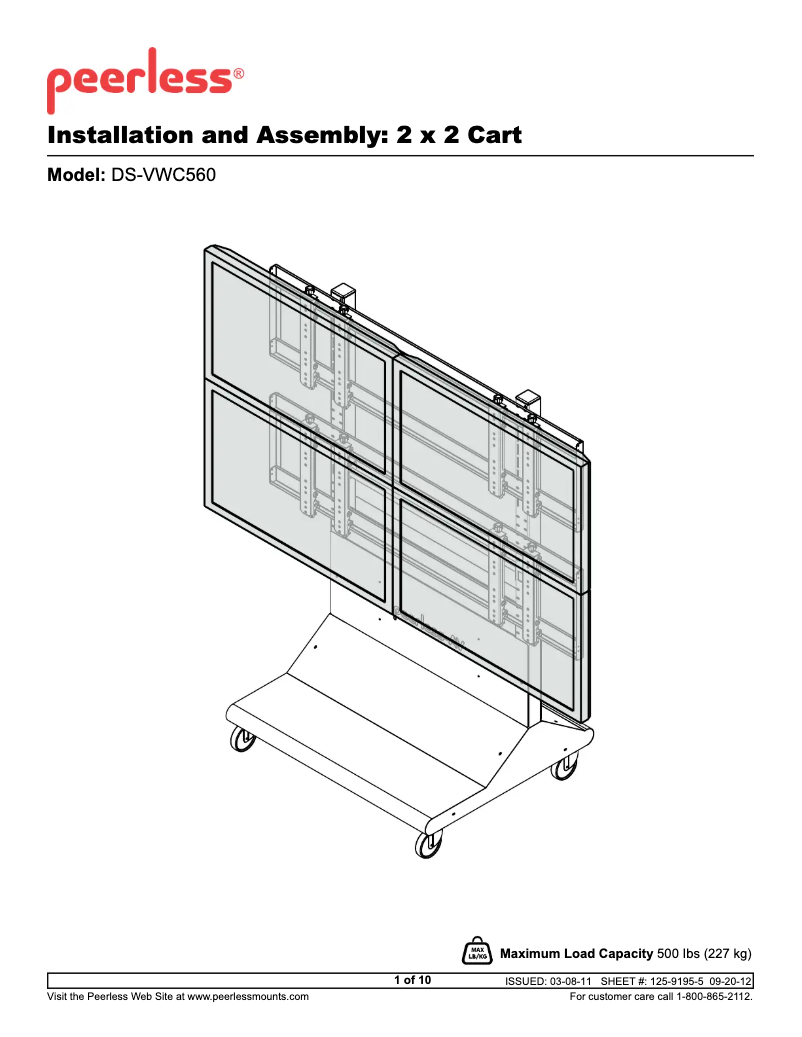 peerless®

Installation and Assembly: 2 x 2 Cart

Model: DS-VWC560

MAX LB/KG

Maximum Load Capacity 500 lbs (227 kg)

1 of 10

ISSUED: 03-08-11 SHEET #: 125-9195-5 09-20-12

Visit the Peerless Web Site at www.peerlessmounts.com

For customer care call 1-800-865-2112.