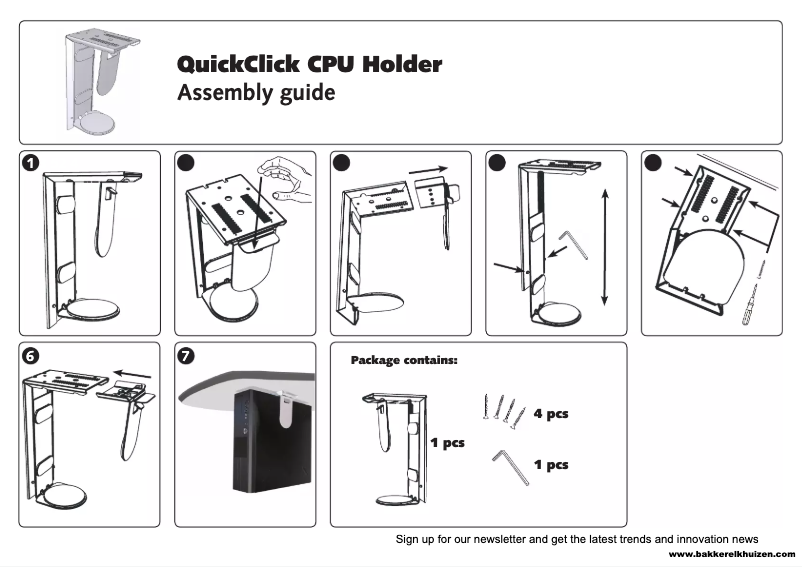 QuickClick CPU Holder
Assembly guide

1

6

7

Package contains:

1 pcs

4 pcs

1 pcs

Sign up for our newsletter and get the latest trends and innovation news
www.bakkerelkhuizen.com