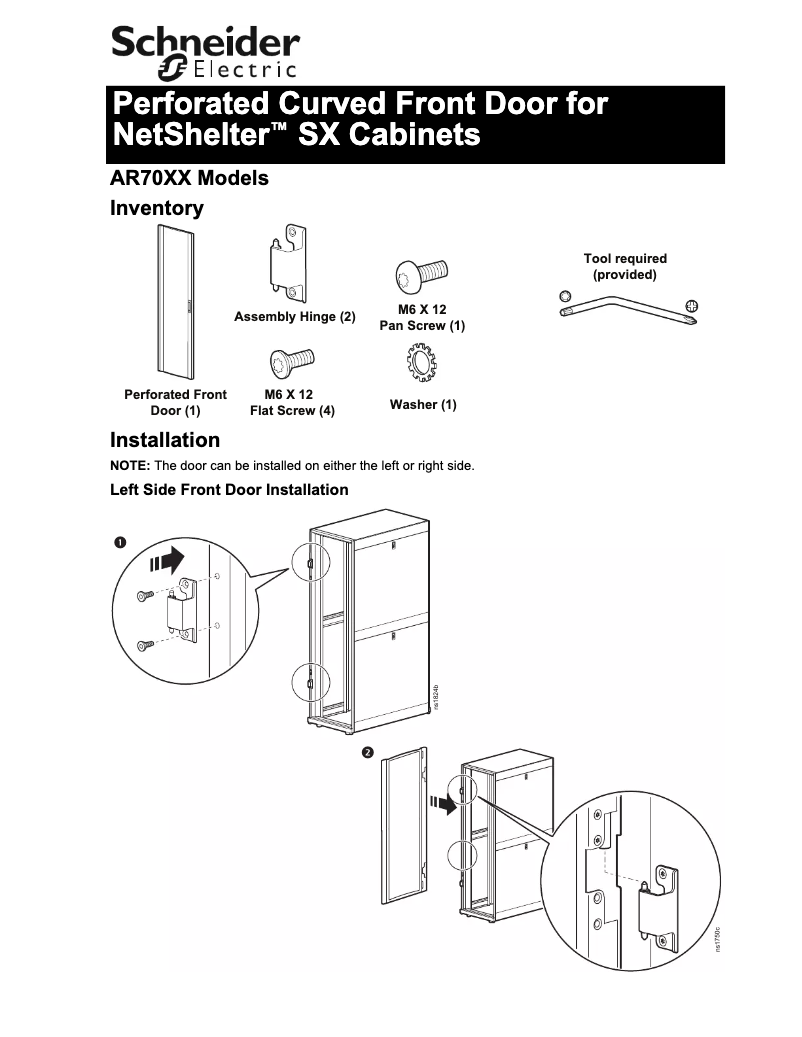 Schneider Electric

Perforated Curved Front Door for NetShelter™ SX Cabinets

AR70XX Models

Inventory

Perforated Front Door (1)

Assembly Hinge (2)

M6 X 12 Flat Screw (4)

M6 X 12 Pan Screw (1)

Washer (1)

Tool required (provided)

Installation

NOTE: The door can be installed on either the left or right side.

Left Side Front Door Installation

❶

ns1824b

❷

ns1730c