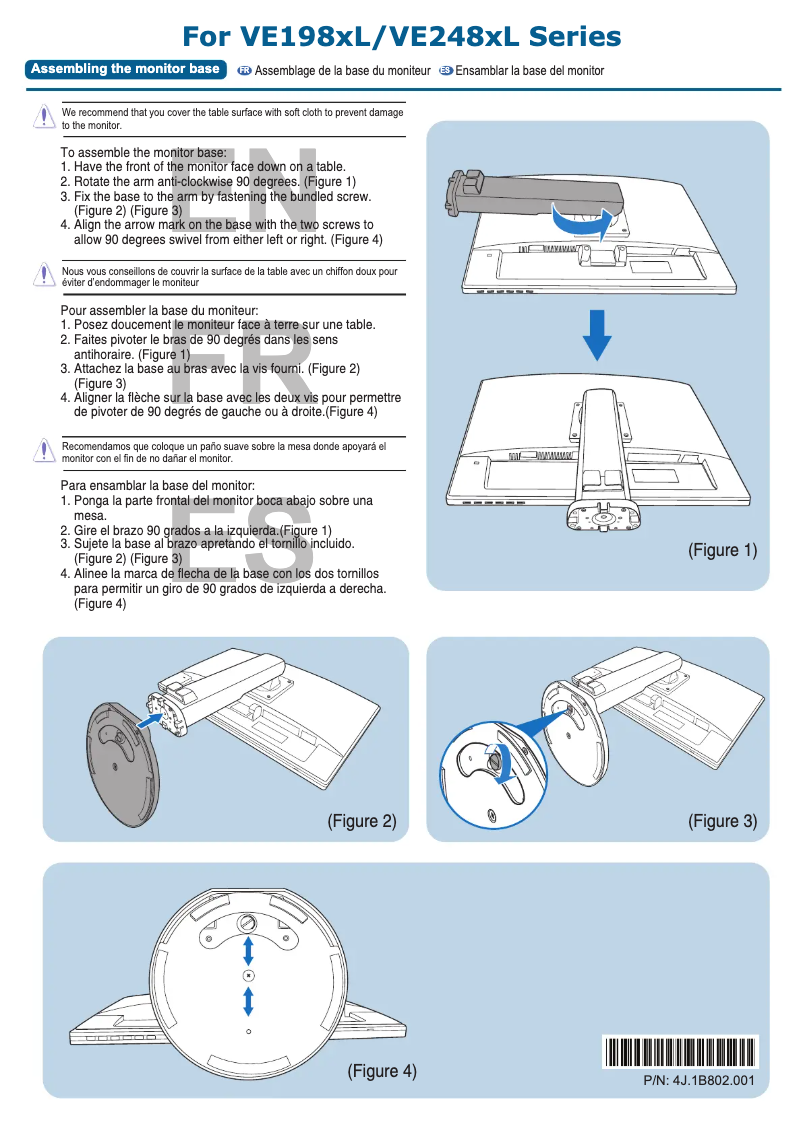 For VE198xL/VE248xL Series

Assembling the monitor base FR Assemblage de la base du moniteur ES Ensamblar la base del monitor

We recommend that you cover the table surface with soft cloth to prevent damage to the monitor.

EN

To assemble the monitor base:
1. Have the front of the monitor face down on a table.
2. Rotate the arm anti-clockwise 90 degrees. (Figure 1)
3. Fix the base to the arm by fastening the bundled screw. (Figure 2) (Figure 3)
4. Align the arrow mark on the base with the two screws to allow 90 degrees swivel from either left or right. (Figure 4)

Nous vous conseillons de couvrir la surface de la table avec un chiffon doux pour éviter d'endommager le moniteur

FR

Pour assembler la base du moniteur:
1. Posez doucement le moniteur face à terre sur une table.
2. Faites pivoter le bras de 90 degrés dans les sens antihoraire. (Figure 1)
3. Attachez la base au bras avec la vis fourni. (Figure 2) (Figure 3)
4. Aligner la flèche sur la base avec les deux vis pour permettre de pivoter de 90 degrés de gauche ou à droite.(Figure 4)

Recomendamos que coloque un paño suave sobre la mesa donde apoyará el monitor con el fin de no dañar el monitor.

ES

Para ensamblar la base del monitor:
1. Ponga la parte frontal del monitor boca abajo sobre una mesa.
2. Gire el brazo 90 grados a la izquierda.(Figure 1)
3. Sujete la base al brazo apretando el tornillo incluido. (Figure 2) (Figure 3)
4. Alinee la marca de flecha de la base con los dos tornillos para permitir un giro de 90 grados de izquierda a derecha. (Figure 4)

(Figure 1)

(Figure 2)

(Figure 3)

(Figure 4)

P/N: 4J.1B802.001