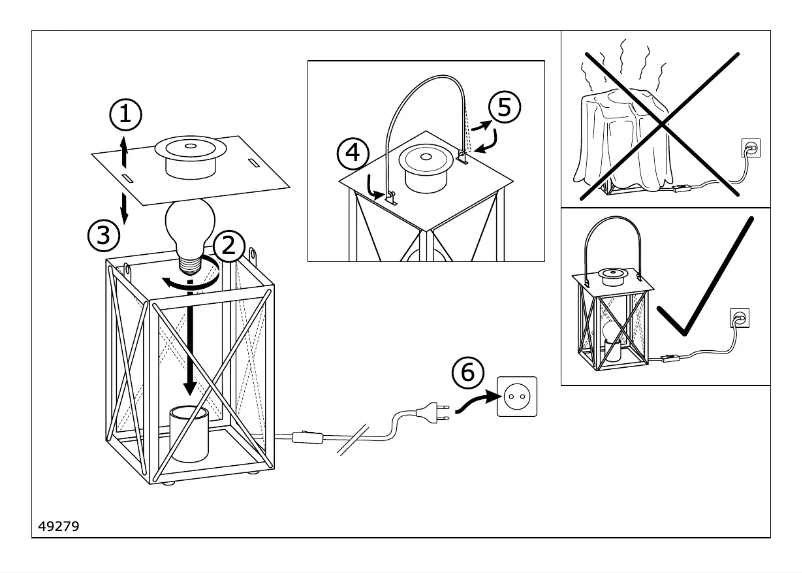 1

3

2

4

5

6

49279