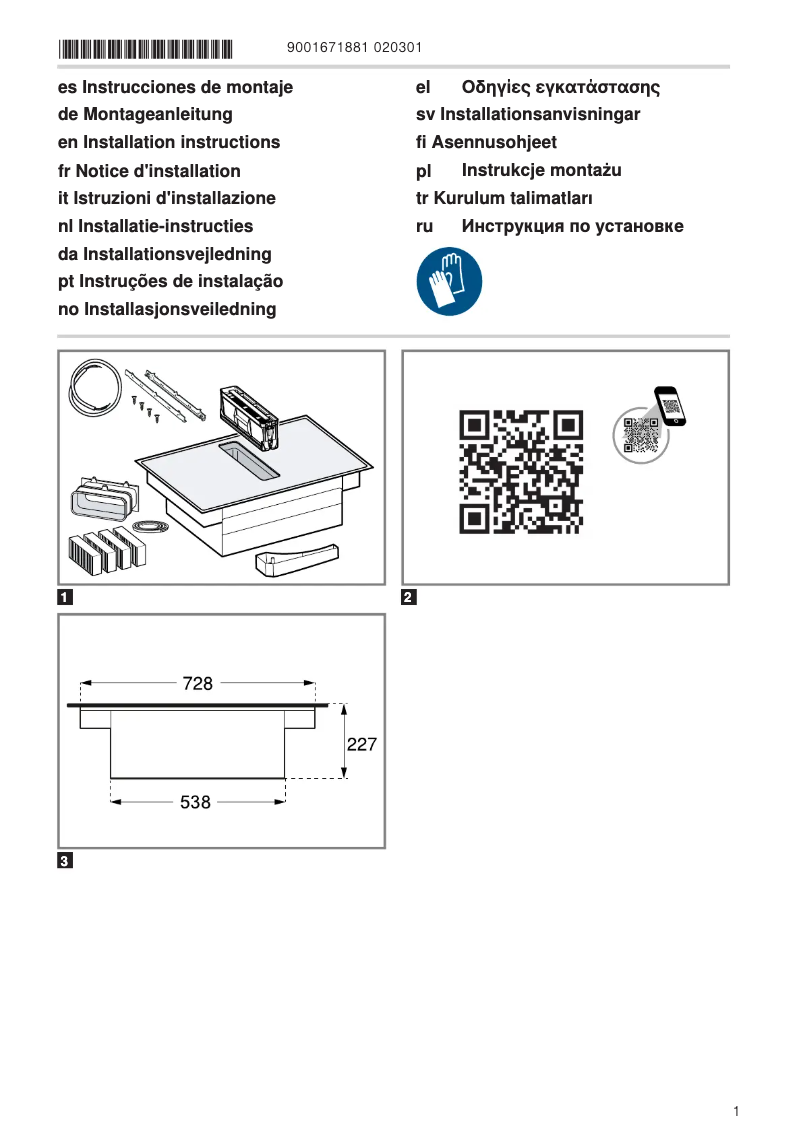 9001671881 020301

es Instrucciones de montaje
de Montageanleitung
en Installation instructions
fr Notice d'installation
it Istruzioni d'installazione
nl Installatie-instructies
da Installationsvejledning
pt Instruções de instalação
no Installasjonsveiledning

el Οδηγίες εγκατάστασης
sv Installationsanvisningar
fi Asennusohjeet
pl Instrukcje montażu
tr Kurulum talimatları
ru Инструкция по установке

1

2

728

227

538

3

1