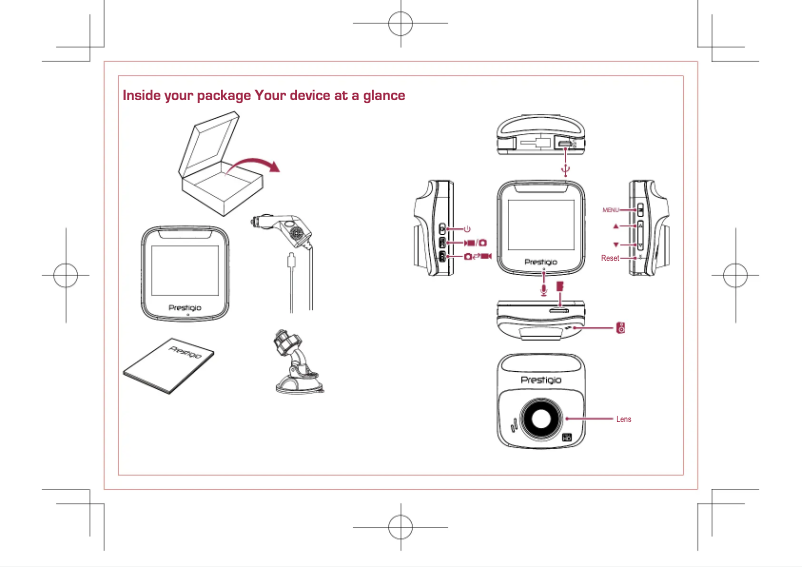 Inside your package Your device at a glance

Prestigio

Prestigio

Prestigio

MENU

Reset

Prestigio

Lens