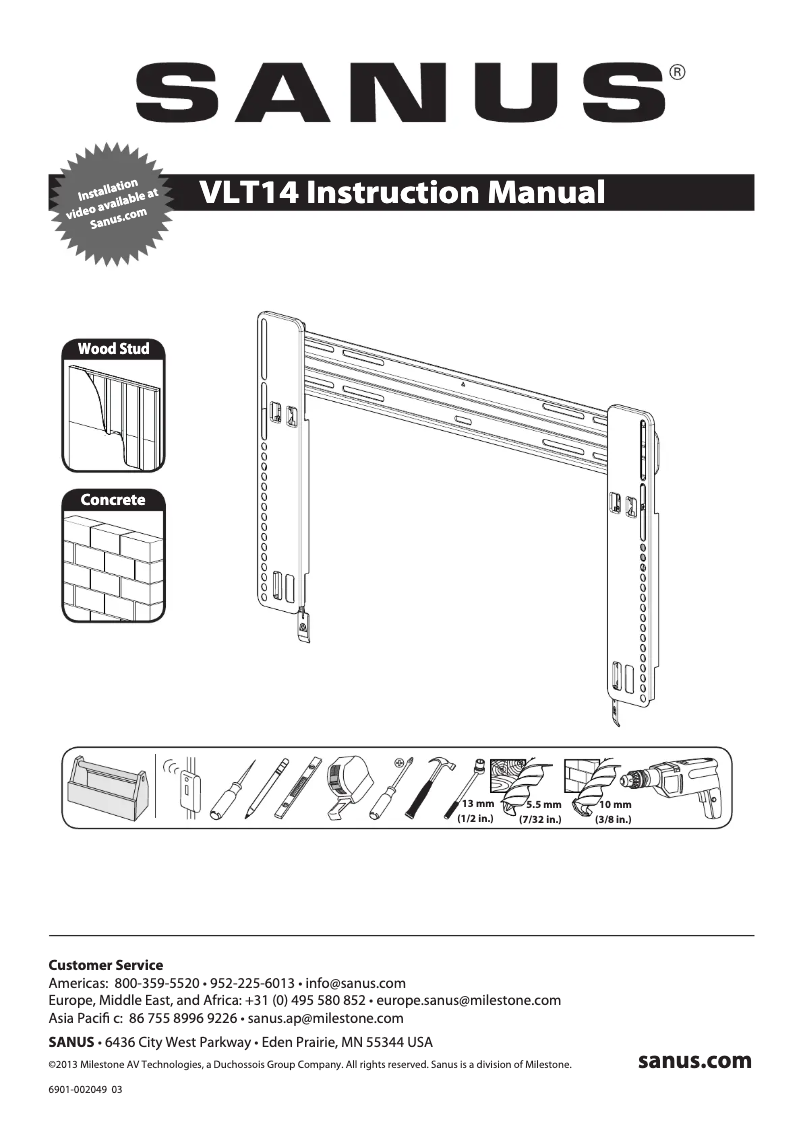 SANUS®

Installation video available at Sanus.com

VLT14 Instruction Manual

Wood Stud

Concrete

13 mm (1/2 in.)

5.5 mm (7/32 in.)

10 mm (3/8 in.)

Customer Service
Americas: 800-359-5520 • 952-225-6013 • info@sanus.com
Europe, Middle East, and Africa: +31 (0) 495 580 852 • europe.sanus@milestone.com
Asia Pacifi c: 86 755 8996 9226 • sanus.ap@milestone.com

SANUS • 6436 City West Parkway • Eden Prairie, MN 55344 USA

©2013 Milestone AV Technologies, a Duchossois Group Company. All rights reserved. Sanus is a division of Milestone.

sanus.com

6901-002049 03