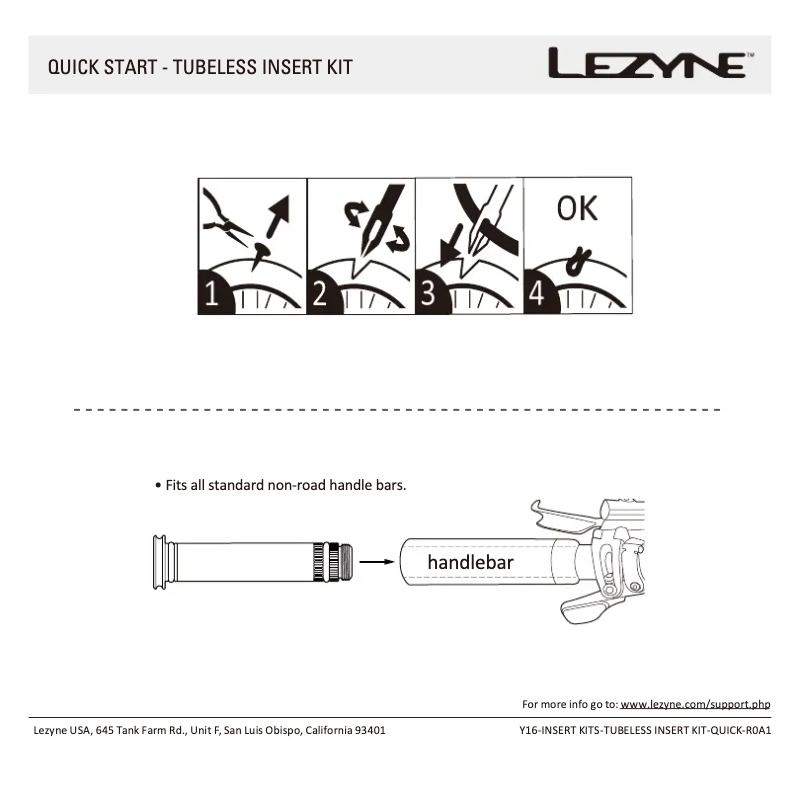 QUICK START - TUBELESS INSERT KIT

LEZYNE™

1

2

3

OK

4

• Fits all standard non-road handle bars.

handlebar

For more info go to: www.lezyne.com/support.php

Lezyne USA, 645 Tank Farm Rd., Unit F, San Luis Obispo, California 93401

Y16-INSERT KITS-TUBELESS INSERT KIT-QUICK-R0A1