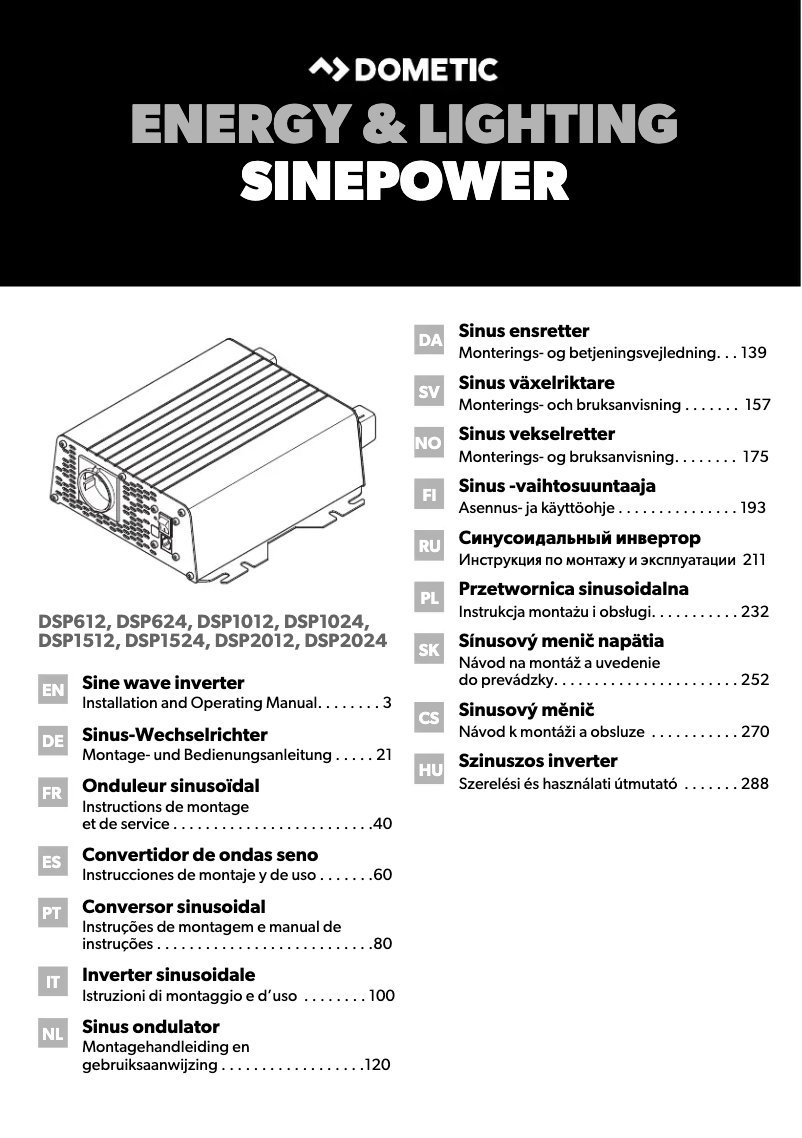 DOMETIC
ENERGY & LIGHTING
SINEPOWER

DSP612, DSP624, DSP1012, DSP1024, DSP1512, DSP1524, DSP2012, DSP2024

EN
Sine wave inverter
Installation and Operating Manual. . . . . . . . 3

DE
Sinus-Wechselrichter
Montage- und Bedienungsanleitung . . . . . 21

FR
Onduleur sinusoïdal
Instructions de montage et de service . . . . . . . . . . . . . . . . . . . . . . . . .40

ES
Convertidor de ondas seno
Instrucciones de montaje y de uso . . . . . . .60

PT
Conversor sinusoidal
Instruções de montagem e manual de instruções . . . . . . . . . . . . . . . . . . . . . . . . . . .80

IT
Inverter sinusoidale
Istruzioni di montaggio e d'uso . . . . . . . . 100

NL
Sinus ondulator
Montagehandleiding en gebruiksaanwijzing . . . . . . . . . . . . . . . . . .120

DA
Sinus ensretter
Monterings- og betjeningsvejledning. . . 139

SV
Sinus växelriktare
Monterings- och bruksanvisning . . . . . . . 157

NO
Sinus vekselretter
Monterings- og bruksanvisning. . . . . . . . 175

FI
Sinus -vaihtosuuntaaja
Asennus- ja käyttöohje . . . . . . . . . . . . . . . 193

RU
Синусоидальный инвертор
Инструкция по монтажу и эксплуатации 211

PL
Przetwornica sinusoidalna
Instrukcja montażu i obsługi. . . . . . . . . . . 232

SK
Sínusový menič napätia
Návod na montáž a uvedenie do prevádzky. . . . . . . . . . . . . . . . . . . . . . . 252

CS
Sinusový měnič
Návod k montáži a obsluze . . . . . . . . . . . 270

HU
Szinuszos inverter
Szerelési és használati útmutató . . . . . . . 288