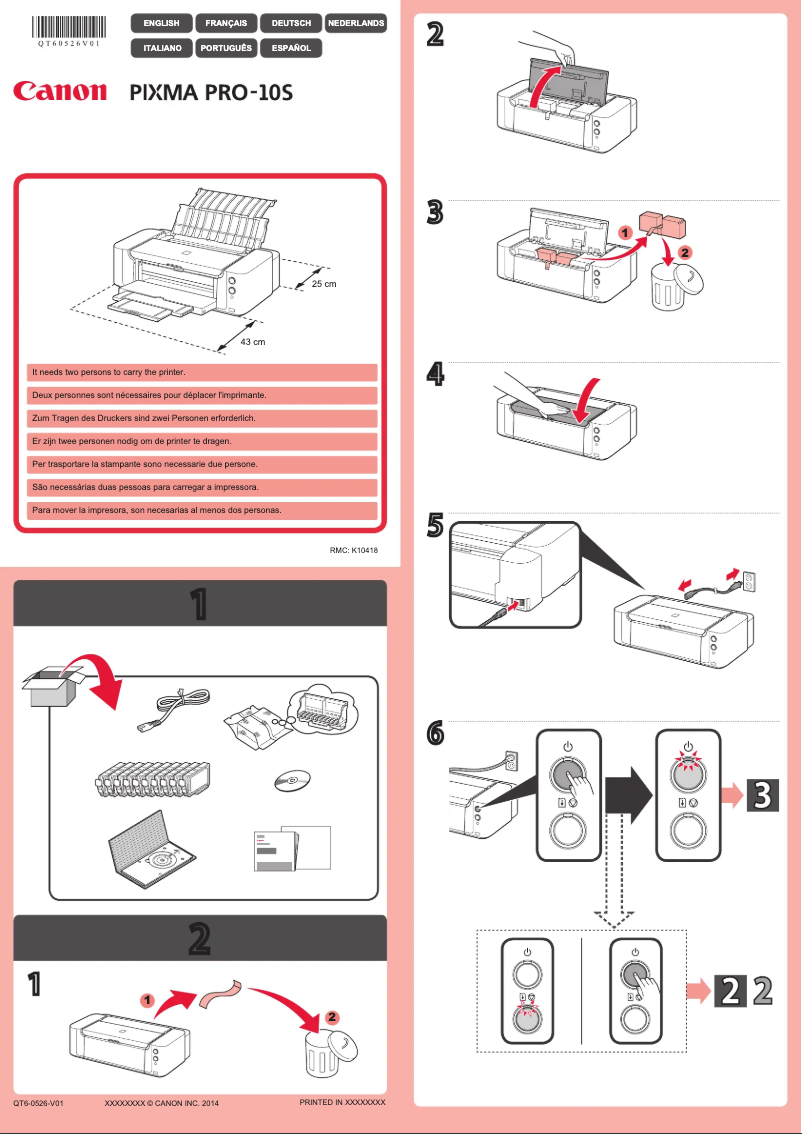 QT60526V01

ENGLISH FRANÇAIS DEUTSCH NEDERLANDS
ITALIANO PORTUGUÊS ESPAÑOL

Canon PIXMA PRO-10S

25 cm

43 cm

It needs two persons to carry the printer.

Deux personnes sont nécessaires pour déplacer l'imprimante.

Zum Tragen des Druckers sind zwei Personen erforderlich.

Er zijn twee personen nodig om de printer te dragen.

Per trasportare la stampante sono necessarie due persone.

São necessárias duas pessoas para carregar a impressora.

Para mover la impresora, son necesarias al menos dos personas.

RMC: K10418

1

2

1

1 2

QT6-0526-V01 XXXXXXXX © CANON INC. 2014 PRINTED IN XXXXXXXX

2

3

1 2

4

5

6

3

2 2