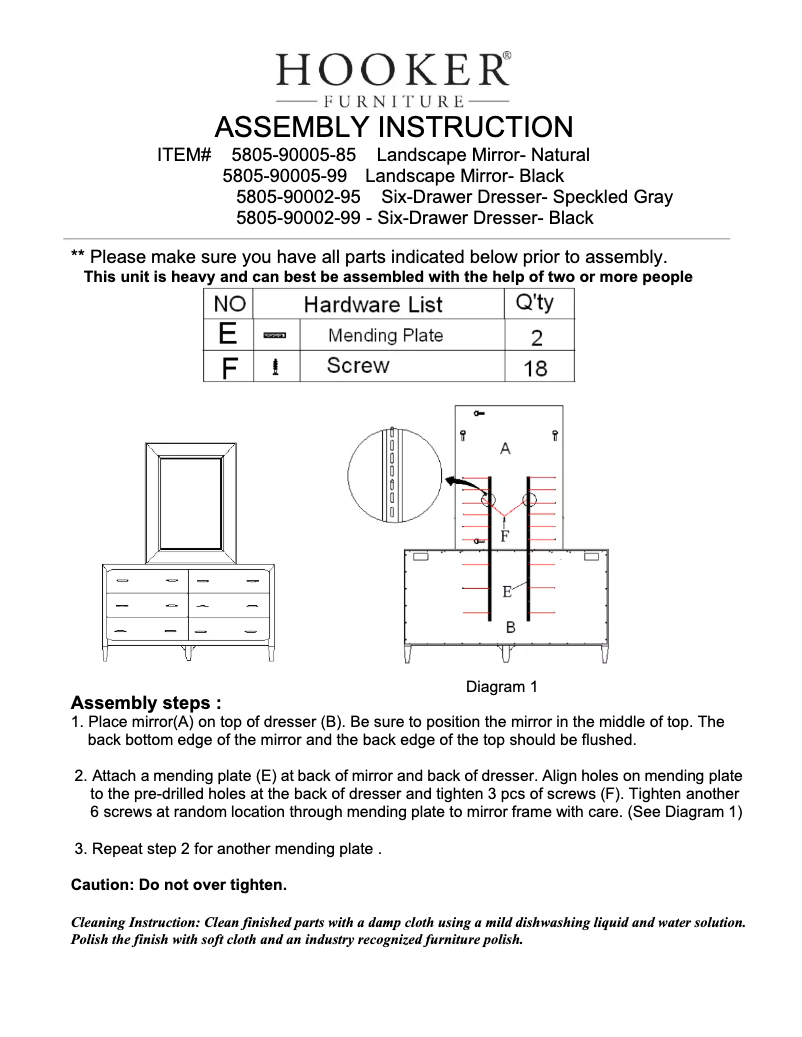 HOOKER®
FURNITURE

ASSEMBLY INSTRUCTION

ITEM# 5805-90005-85 Landscape Mirror- Natural
5805-90005-99 Landscape Mirror- Black
5805-90002-95 Six-Drawer Dresser- Speckled Gray
5805-90002-99 - Six-Drawer Dresser- Black

** Please make sure you have all parts indicated below prior to assembly.
This unit is heavy and can best be assembled with the help of two or more people

| NO | Hardware List | Q'ty |
|---|---|---|
| E | Mending Plate | 2 |
| F | Screw | 18 |

A
F
E
B

Diagram 1

Assembly steps :
1. Place mirror(A) on top of dresser (B). Be sure to position the mirror in the middle of top. The back bottom edge of the mirror and the back edge of the top should be flushed.

2. Attach a mending plate (E) at back of mirror and back of dresser. Align holes on mending plate to the pre-drilled holes at the back of dresser and tighten 3 pcs of screws (F). Tighten another 6 screws at random location through mending plate to mirror frame with care. (See Diagram 1)

3. Repeat step 2 for another mending plate .

Caution: Do not over tighten.

Cleaning Instruction: Clean finished parts with a damp cloth using a mild dishwashing liquid and water solution. Polish the finish with soft cloth and an industry recognized furniture polish.