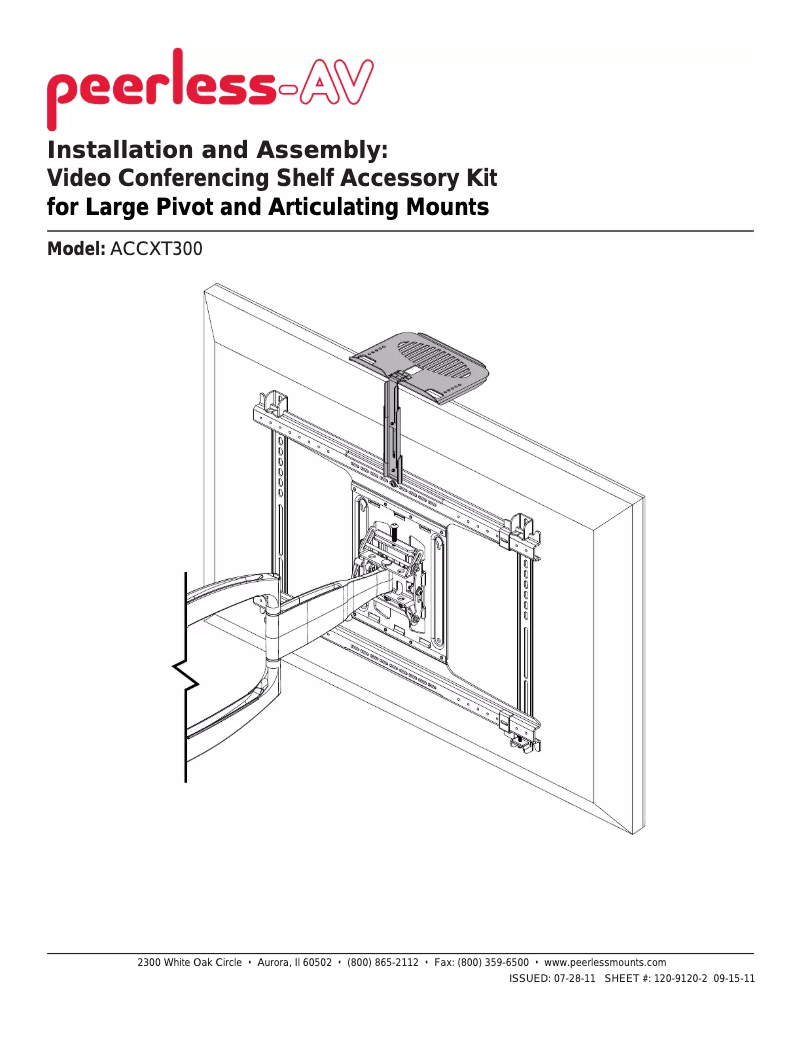 peerless-AV

Installation and Assembly:
Video Conferencing Shelf Accessory Kit
for Large Pivot and Articulating Mounts

Model: ACCXT300

2300 White Oak Circle • Aurora, Il 60502 • (800) 865-2112 • Fax: (800) 359-6500 • www.peerlessmounts.com
ISSUED: 07-28-11 SHEET #: 120-9120-2 09-15-11