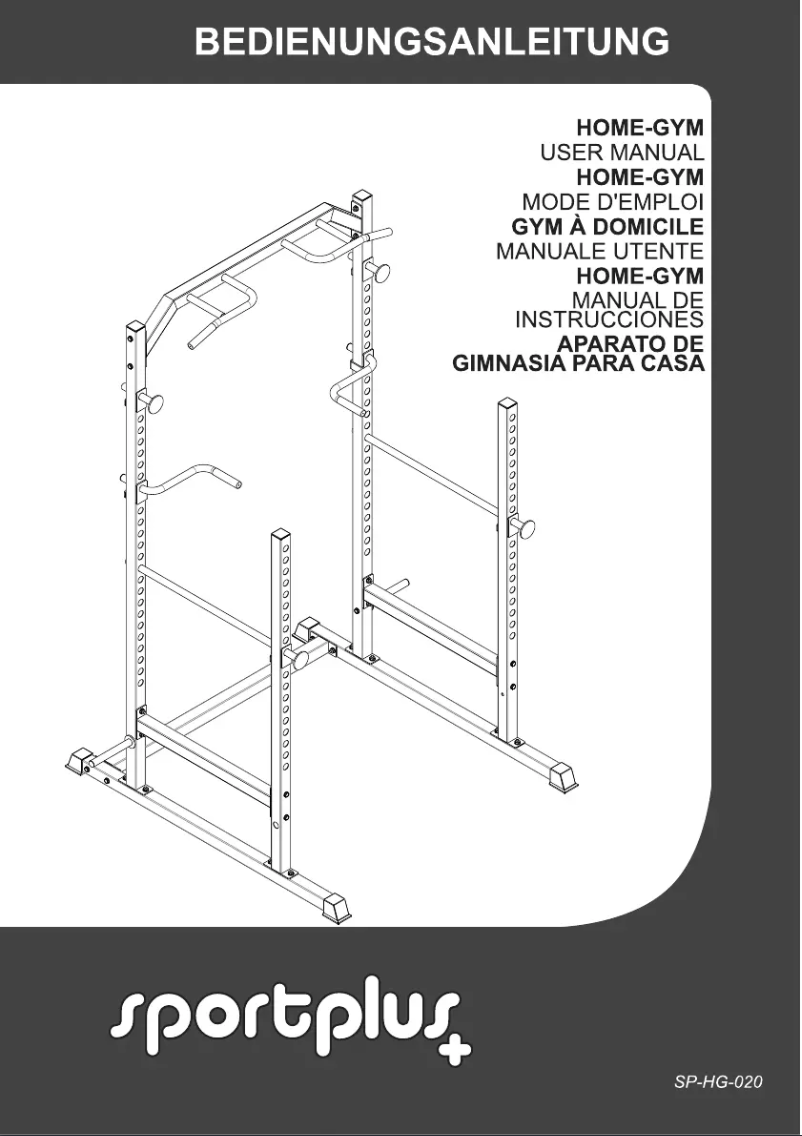 BEDIENUNGSANLEITUNG

HOME-GYM
USER MANUAL
HOME-GYM
MODE D'EMPLOI
GYM À DOMICILE
MANUALE UTENTE
HOME-GYM
MANUAL DE INSTRUCCIONES
APARATO DE GIMNASIA PARA CASA

sportplus

SP-HG-020