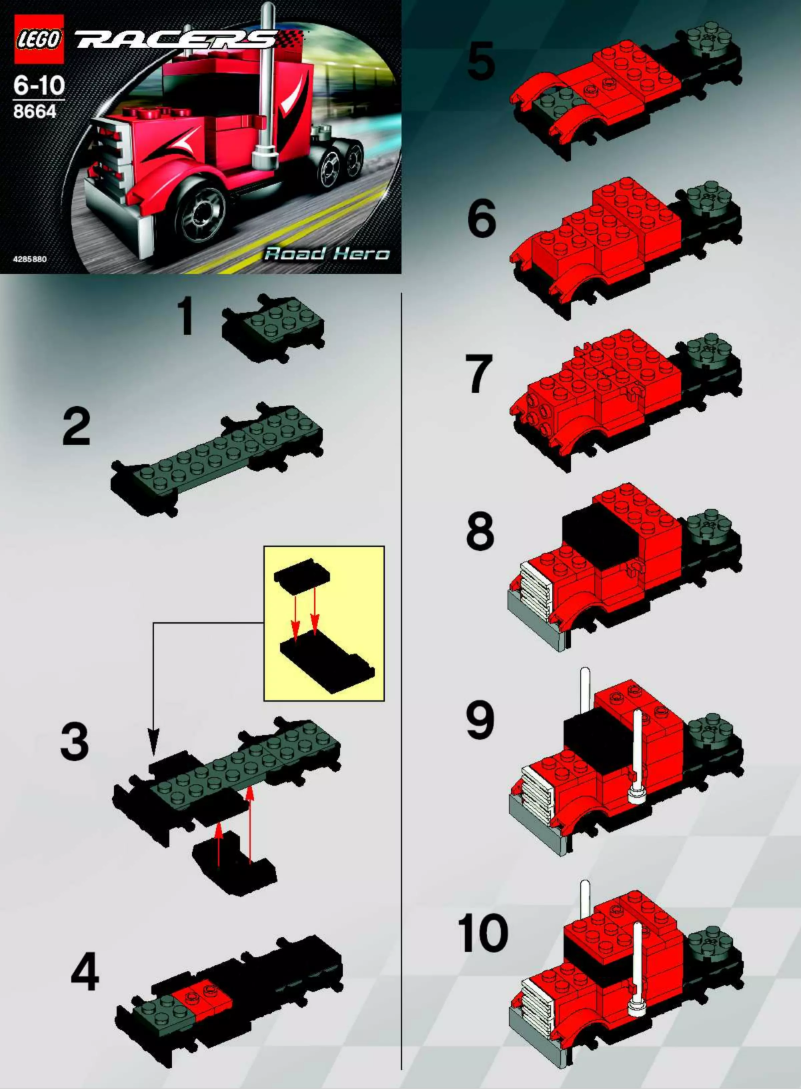 LEGO RACERS
6-10
8664
4285880
Road Hero

1

2

3

4

5

6

7

8

9

10